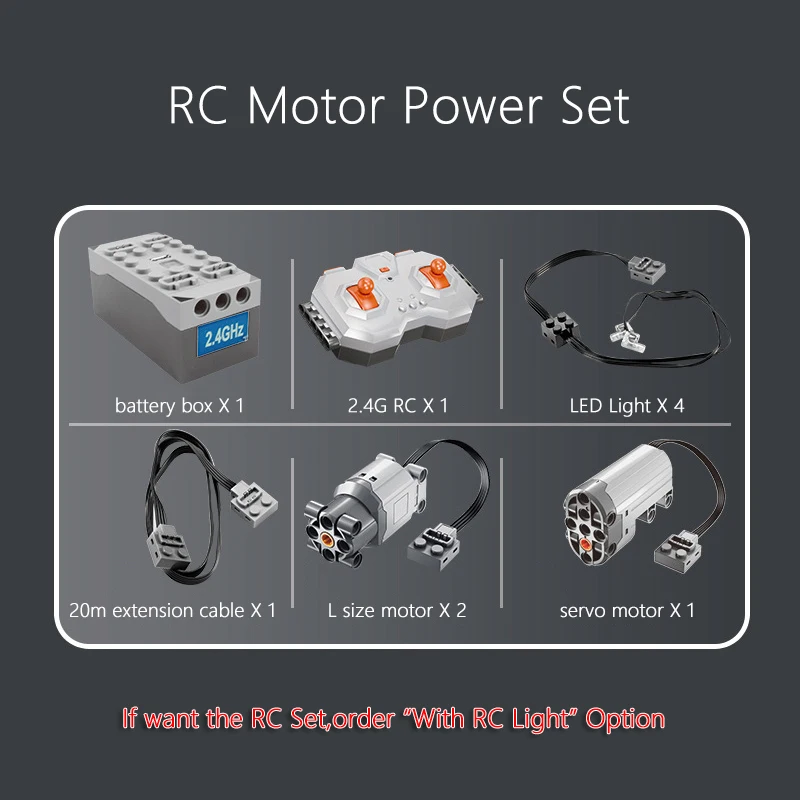 RC Motor Power Set

2.4GHz

battery box X 1

2.4G RC X 1

LED Light X 4

20m extension cable X 1

L size motor X 2

servo motor X 1

If want the RC Set,order “With RC Light” Option