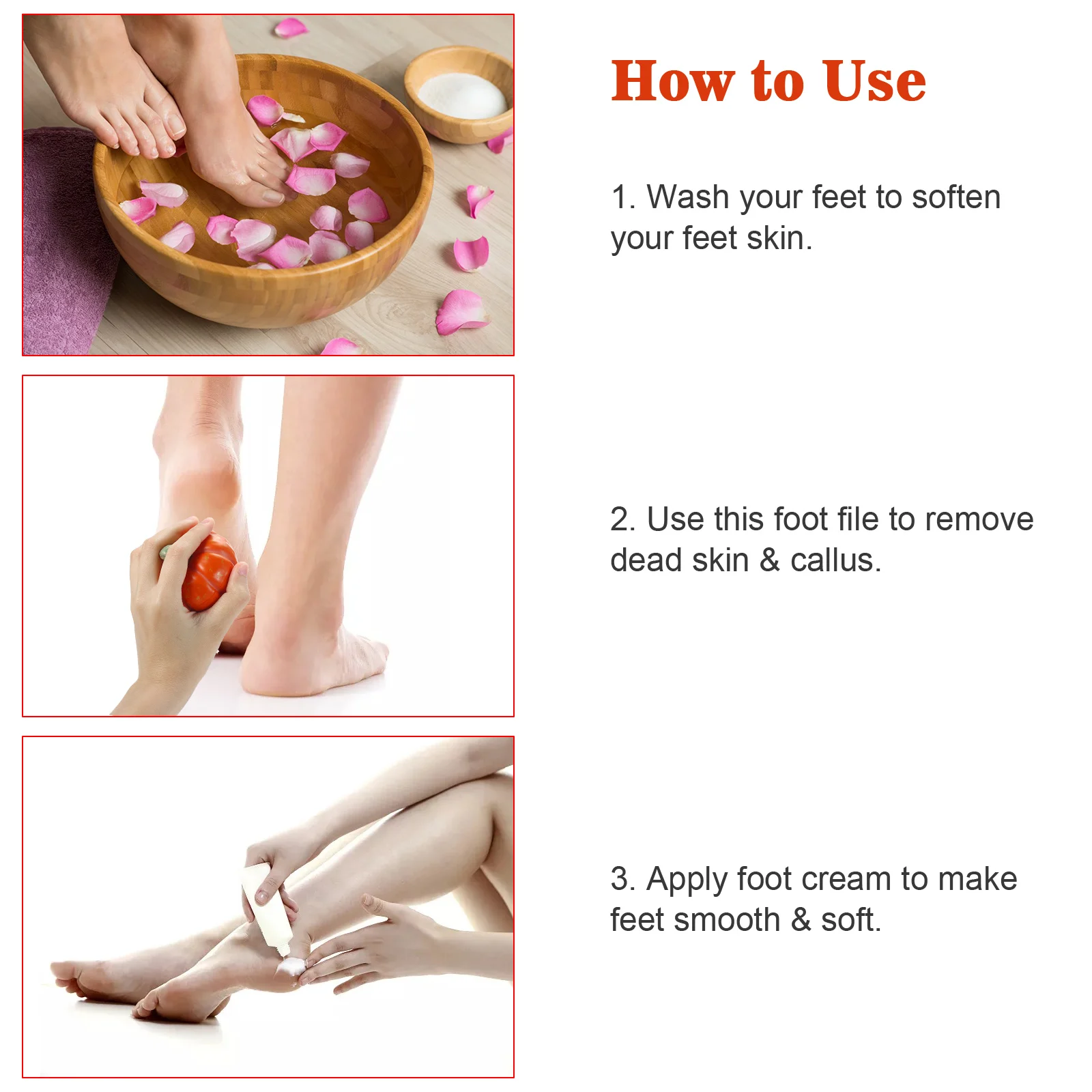 How to Use

1. Wash your feet to soften your feet skin.

2. Use this foot file to remove dead skin & callus.

3. Apply foot cream to make feet smooth & soft.