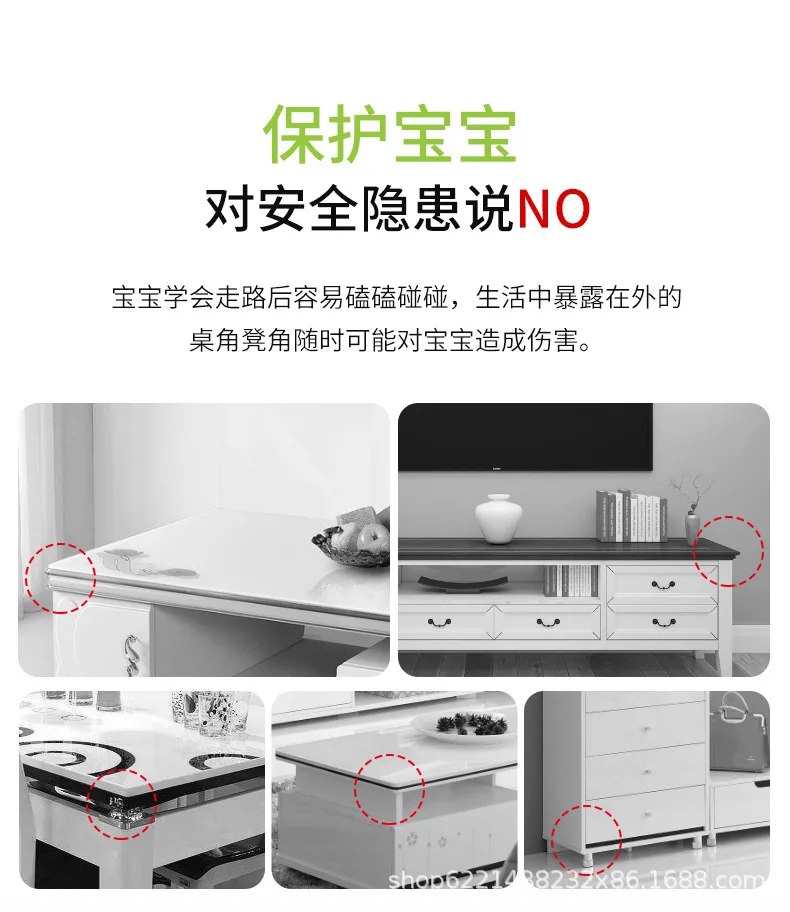 保护宝宝

对安全隐患说NO

宝宝学会走路后容易磕磕碰碰，生活中暴露在外的桌角凳角随时可能对宝宝造成伤害。

shop6221488232x86.1688.com