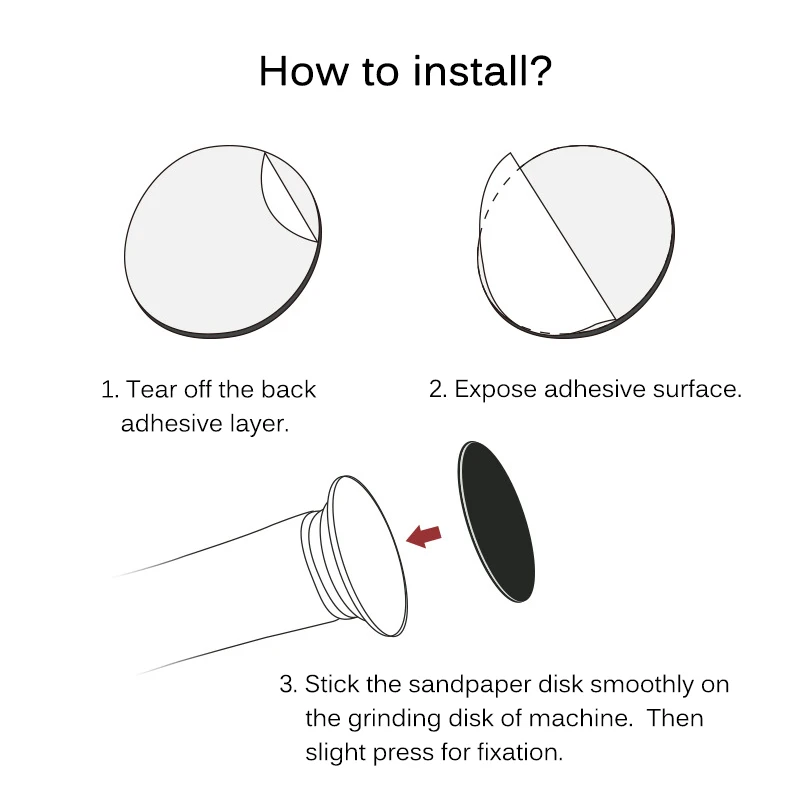 How to install?

1. Tear off the back adhesive layer.

2. Expose adhesive surface.

3. Stick the sandpaper disk smoothly on the grinding disk of machine. Then slight press for fixation.