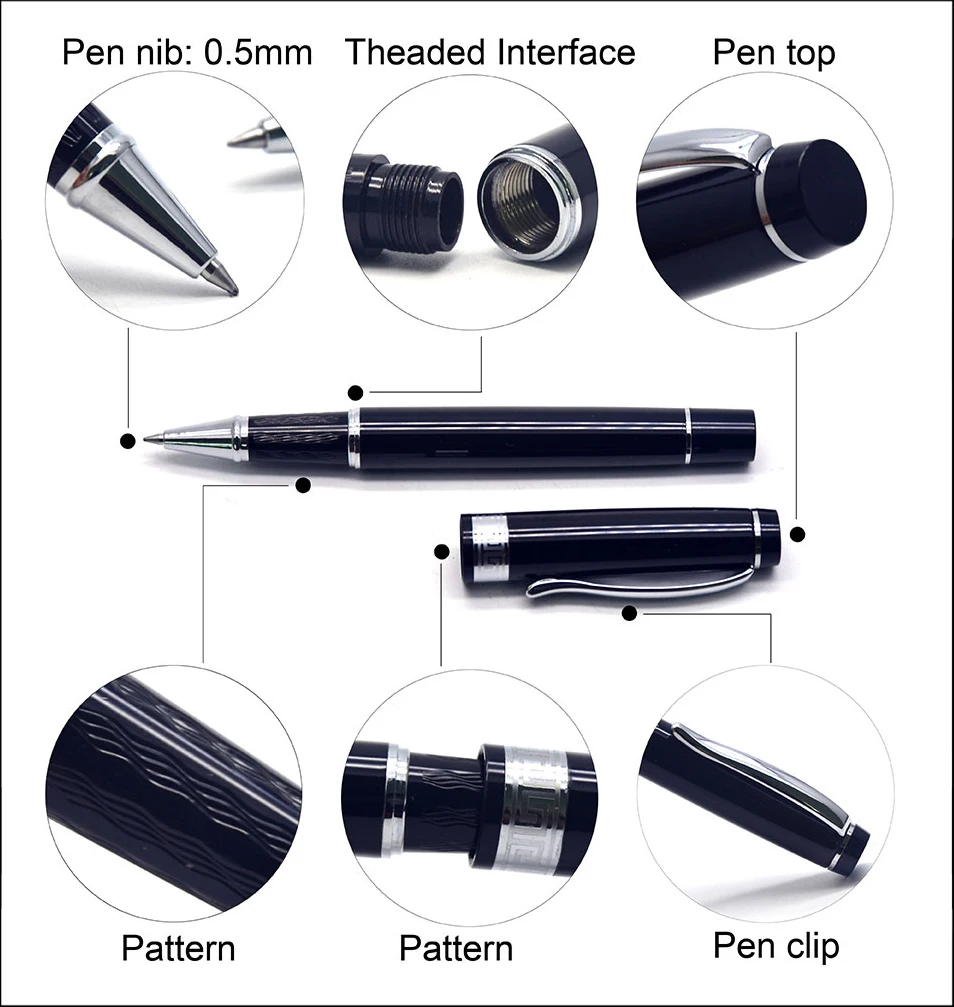 Pen nib: 0.5mm
Theaded Interface
Pen top

Pattern
Pattern
Pen clip