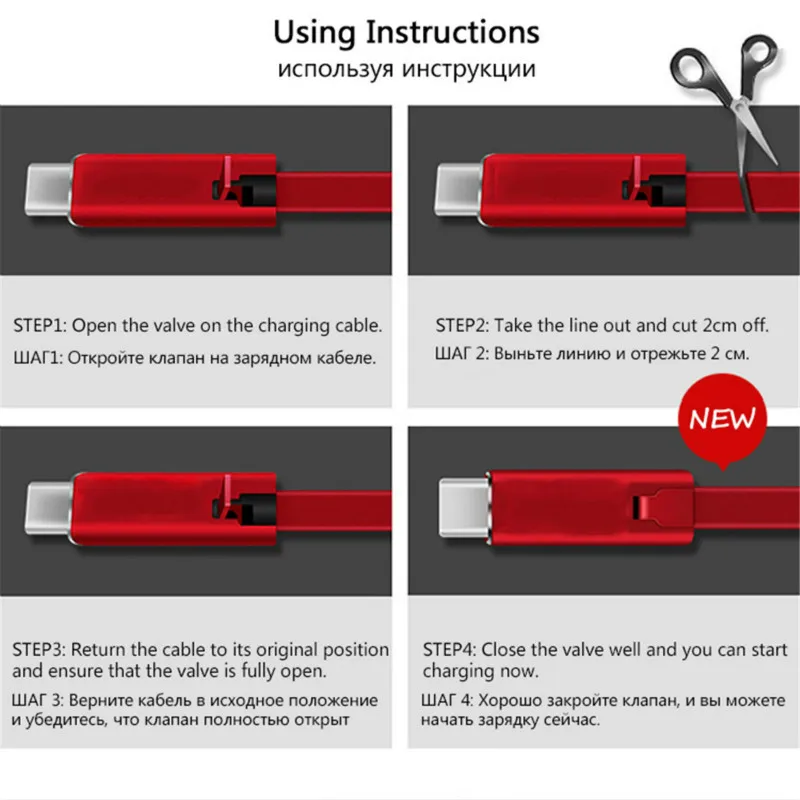 Using Instructions
используя инструкции

STEP1: Open the valve on the charging cable.
ШАГ1: Откройте клапан на зарядном кабеле.

STEP2: Take the line out and cut 2cm off.
ШАГ 2: Выньте линию и отрежьте 2 см.

NEW

STEP3: Return the cable to its original position and ensure that the valve is fully open.
ШАГ 3: Верните кабель в исходное положение и убедитесь, что клапан полностью открыт

STEP4: Close the valve well and you can start charging now.
ШАГ 4: Хорошо закройте клапан, и вы можете начать зарядку сейчас.