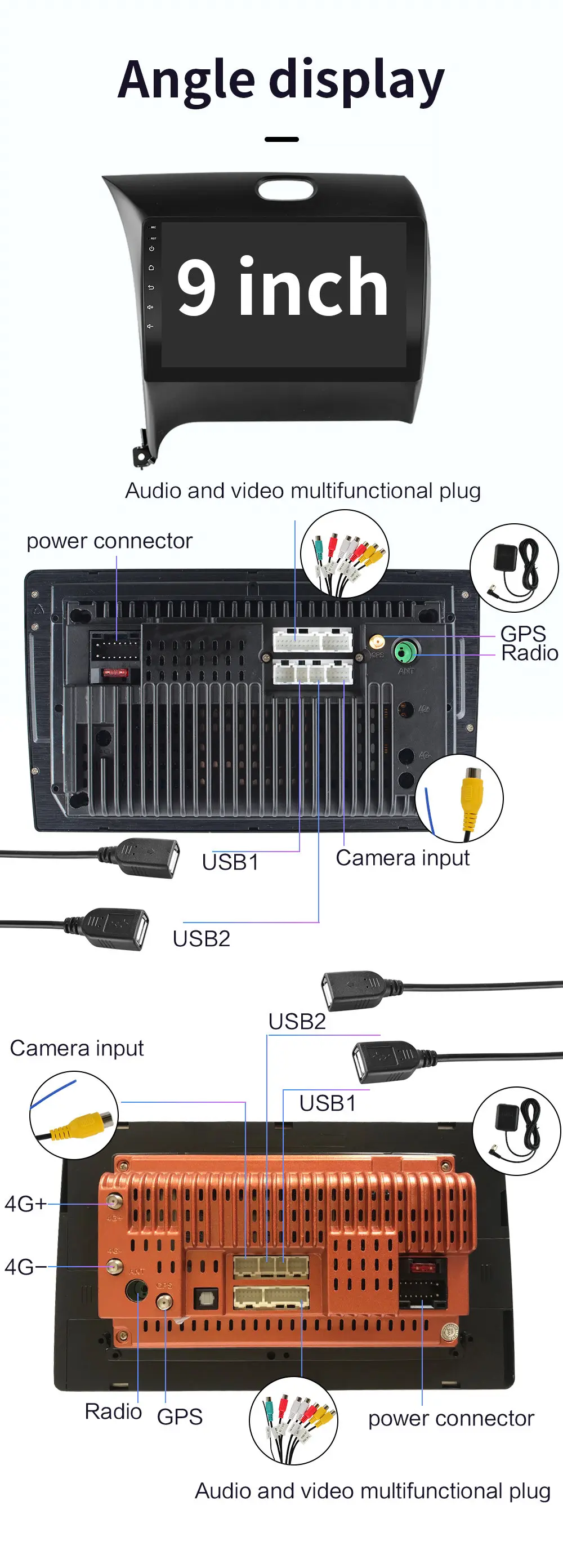 Angle display

9 inch

Audio and video multifunctional plug

power connector

GPS

Radio

USB1

Camera input

USB2

USB2

Camera input

USB1

4G+

4G−

Radio

GPS

power connector

Audio and video multifunctional plug