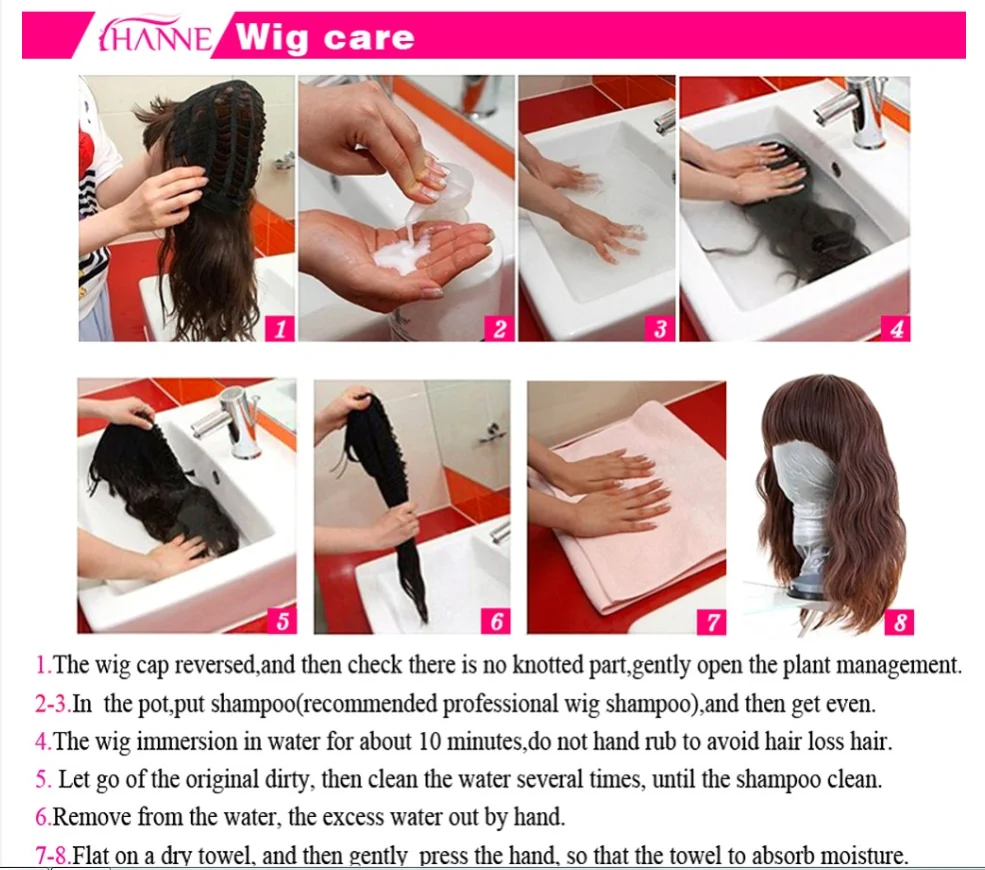 HANNE Wig care

1 2 3 4

5 6 7 8

1.The wig cap reversed,and then check there is no knotted part,gently open the plant management.

2-3.In the pot,put shampoo(recommended professional wig shampoo),and then get even.

4.The wig immersion in water for about 10 minutes,do not hand rub to avoid hair loss hair.

5. Let go of the original dirty, then clean the water several times, until the shampoo clean.

6.Remove from the water, the excess water out by hand.

7-8.Flat on a dry towel, and then gently press the hand, so that the towel to absorb moisture.