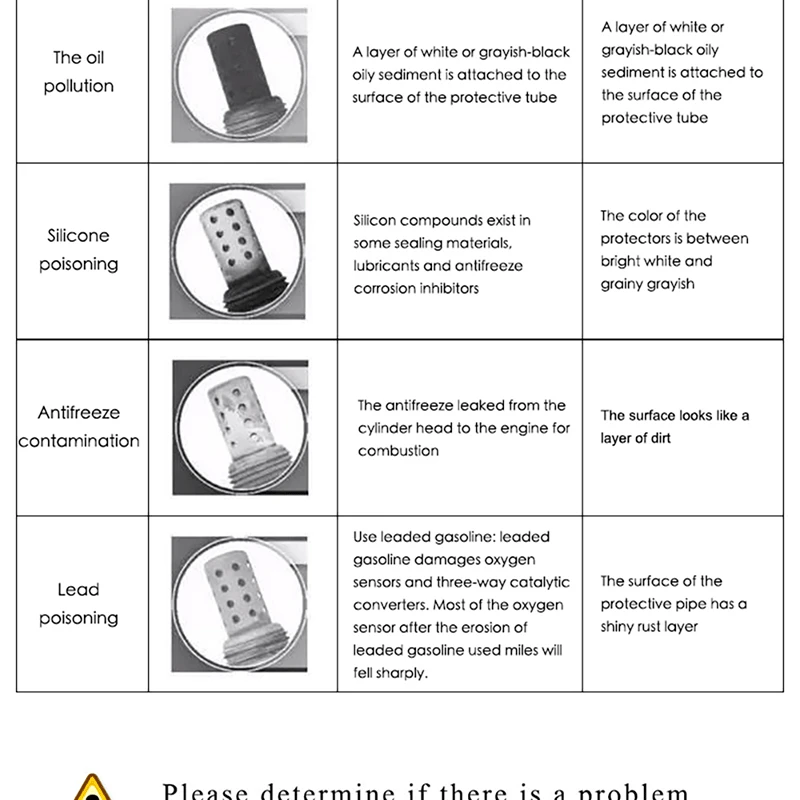 | | | | |
|---|---|---|---|
| The oil pollution | | A layer of white or grayish-black oily sediment is attached to the surface of the protective tube | A layer of white or grayish-black oily sediment is attached to the surface of the protective tube |
| Silicone poisoning | | Silicon compounds exist in some sealing materials, lubricants and antifreeze corrosion inhibitors | The color of the protectors is between bright white and grainy grayish |
| Antifreeze contamination | | The antifreeze leaked from the cylinder head to the engine for combustion | The surface looks like a layer of dirt |
| Lead poisoning | | Use leaded gasoline: leaded gasoline damages oxygen sensors and three-way catalytic converters. Most of the oxygen sensor after the erosion of leaded gasoline used miles will fell sharply. | The surface of the protective pipe has a shiny rust layer |

Please determine if there is a problem