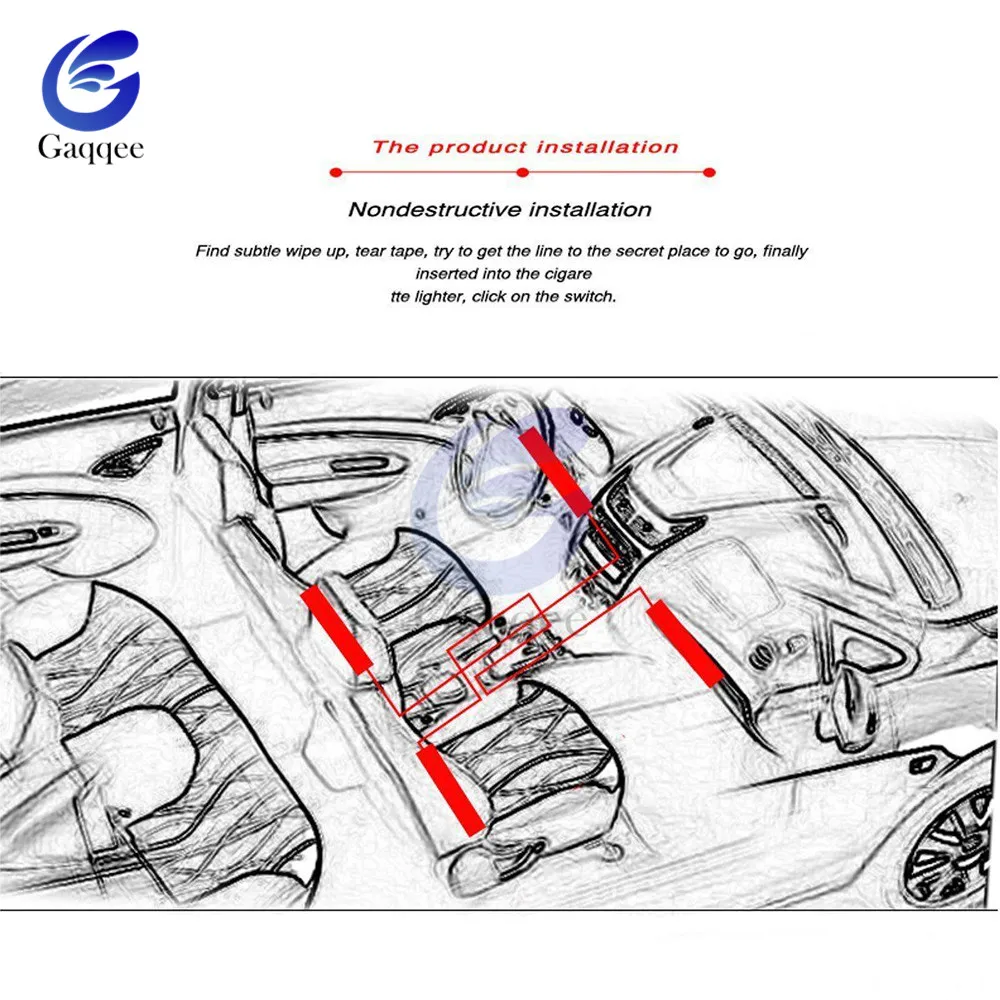 Gaqqee

The product installation

Nondestructive installation

Find subtle wipe up, tear tape, try to get the line to the secret place to go, finally inserted into the cigare tte lighter, click on the switch.