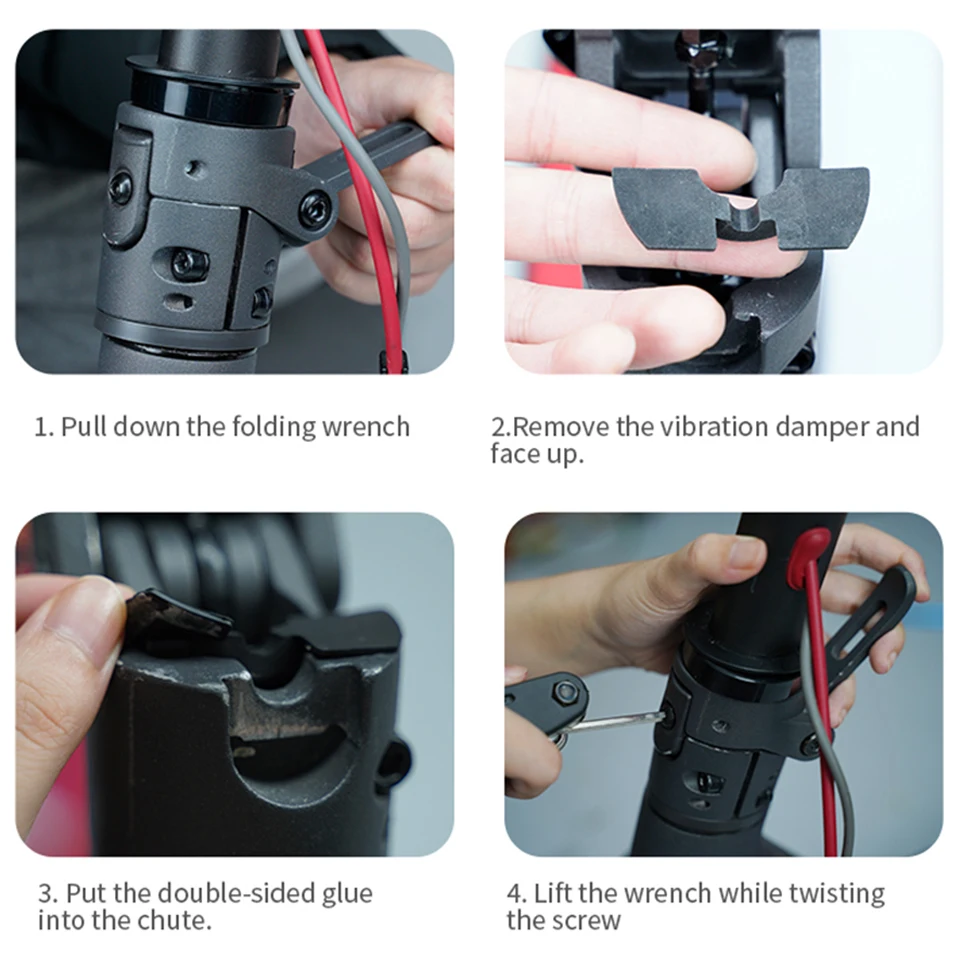 1. Pull down the folding wrench

2.Remove the vibration damper and face up.

3. Put the double-sided glue into the chute.

4. Lift the wrench while twisting the screw