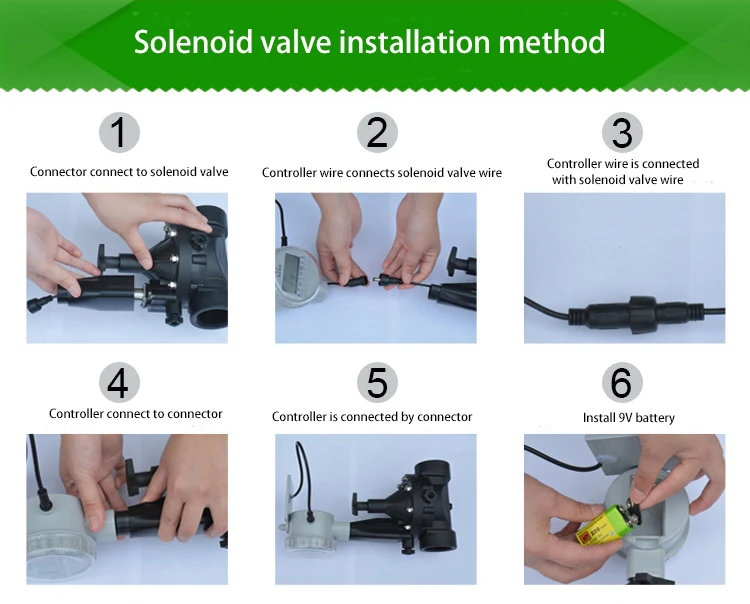 Solenoid valve installation method

1

Connector connect to solenoid valve

2

Controller wire connects solenoid valve wire

3

Controller wire is connected with solenoid valve wire

4

Controller connect to connector

5

Controller is connected by connector

6

Install 9V battery