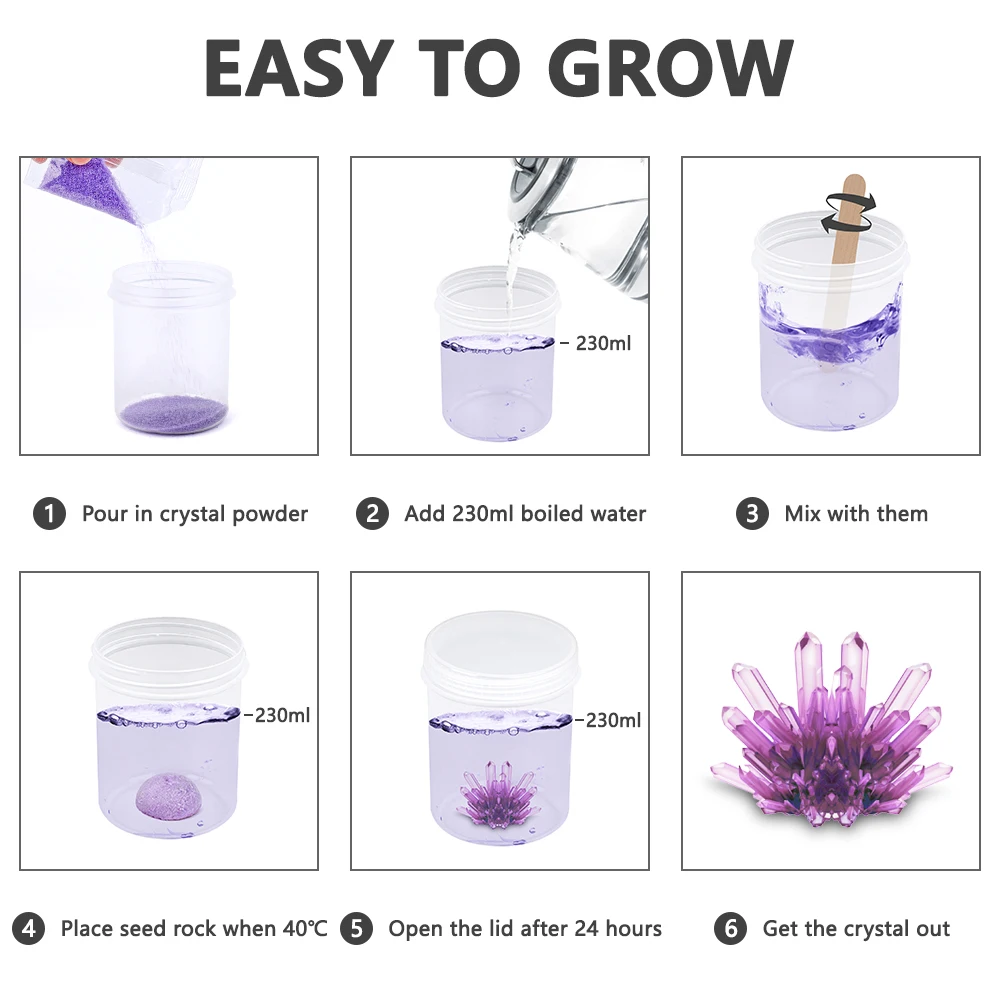 EASY TO GROW

- 230ml

1 Pour in crystal powder

2 Add 230ml boiled water

3 Mix with them

-230ml

-230ml

4 Place seed rock when 40℃

5 Open the lid after 24 hours

6 Get the crystal out