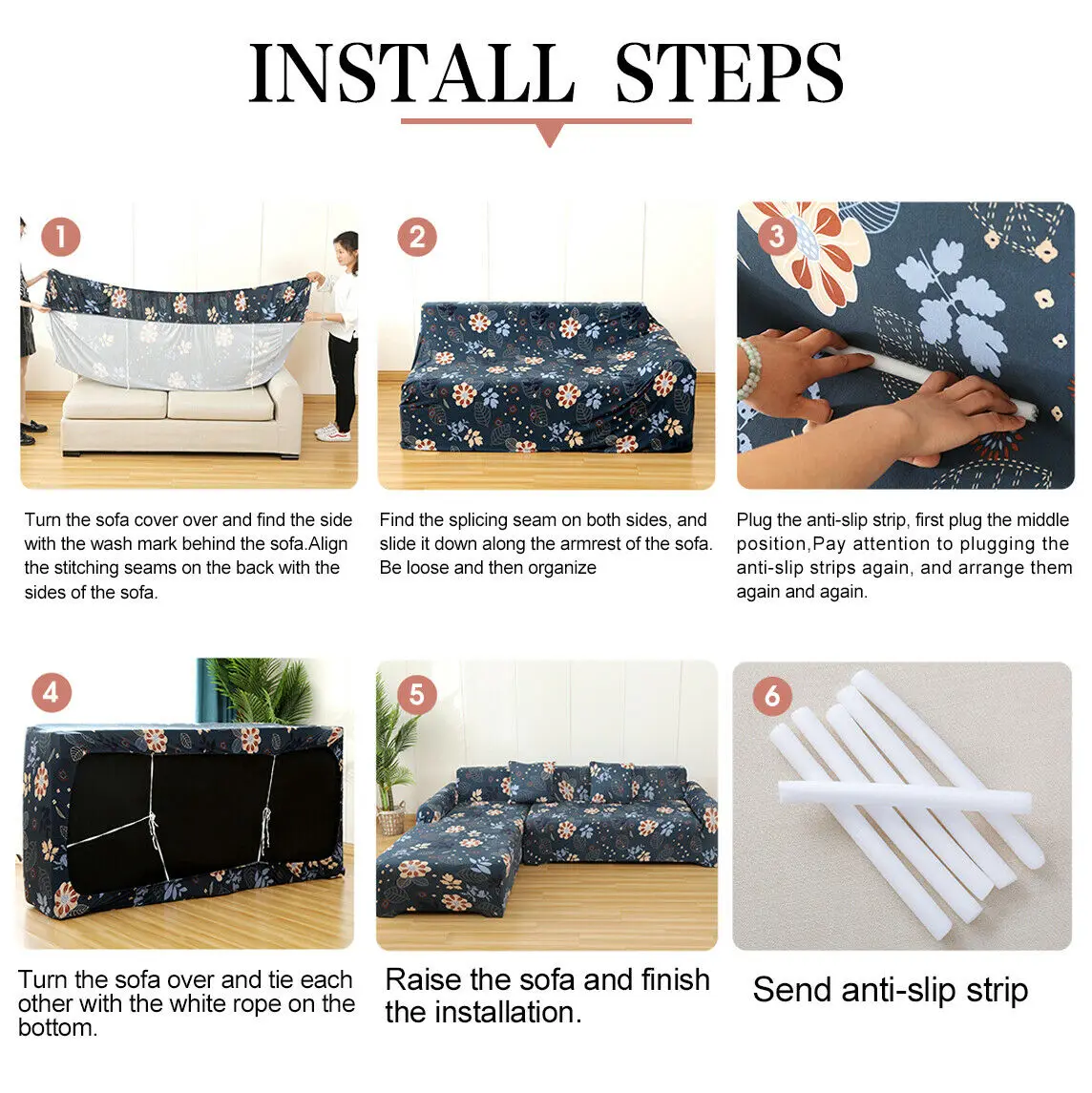 INSTALL STEPS

1

Turn the sofa cover over and find the side with the wash mark behind the sofa.Align the stitching seams on the back with the sides of the sofa.

2

Find the splicing seam on both sides, and slide it down along the armrest of the sofa. Be loose and then organize

3

Plug the anti-slip strip, first plug the middle position,Pay attention to plugging the anti-slip strips again, and arrange them again and again.

4

Turn the sofa over and tie each other with the white rope on the bottom.

5

Raise the sofa and finish the installation.

6

Send anti-slip strip