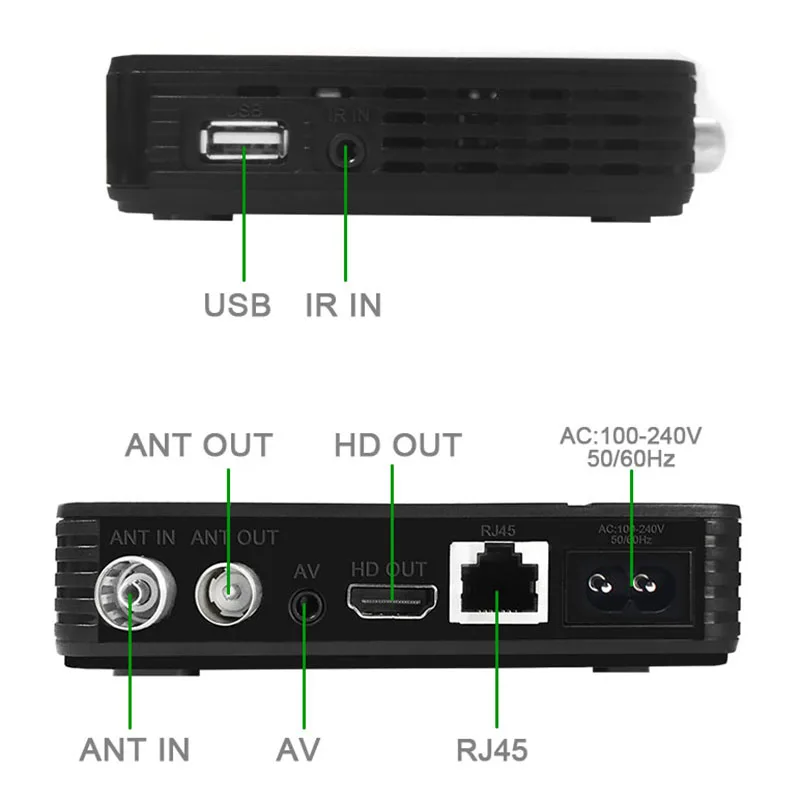 USB IR IN

USB IR IN

ANT OUT HD OUT AC:100-240V 50/60Hz

ANT IN ANT OUT AV HD OUT RJ45 AC:100-240V 50/60Hz

ANT IN AV RJ45