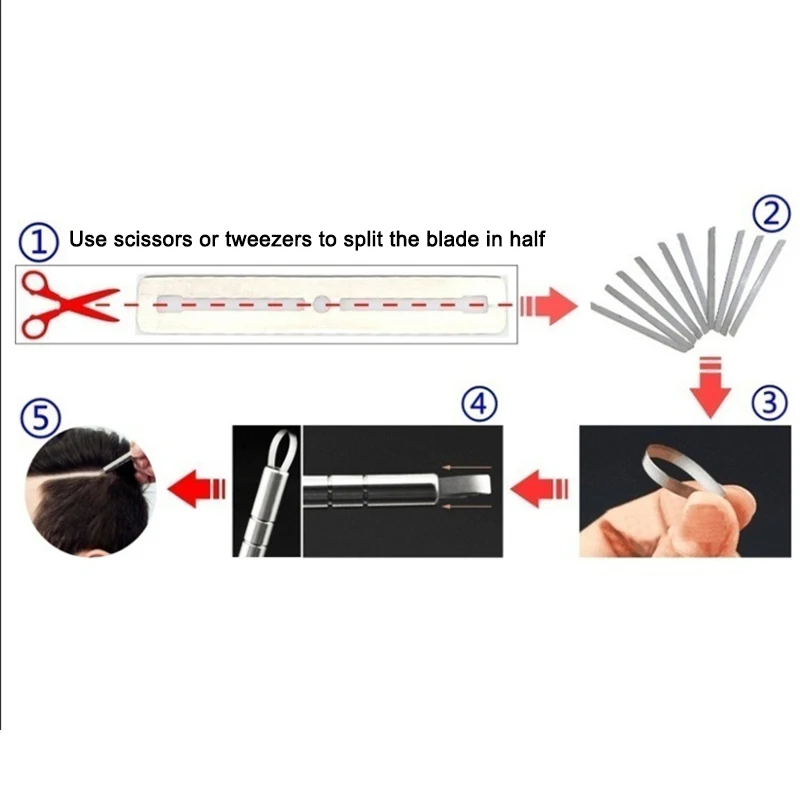 ① Use scissors or tweezers to split the blade in half

②

③

④

⑤