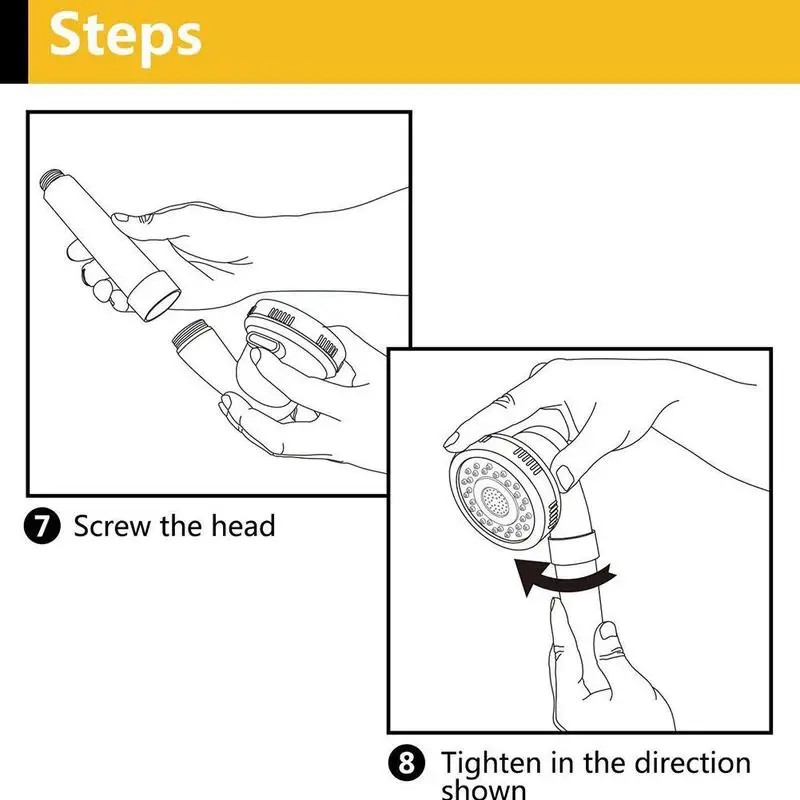 Steps

7 Screw the head

8 Tighten in the direction shown