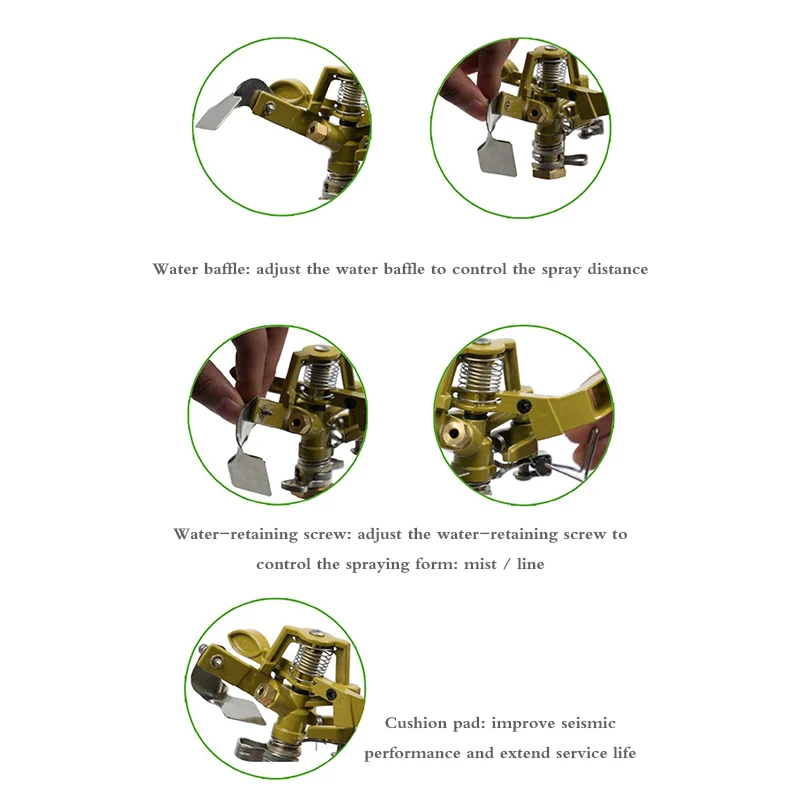 Water baffle: adjust the water baffle to control the spray distance

Water-retaining screw: adjust the water-retaining screw to control the spraying form: mist / line

Cushion pad: improve seismic performance and extend service life