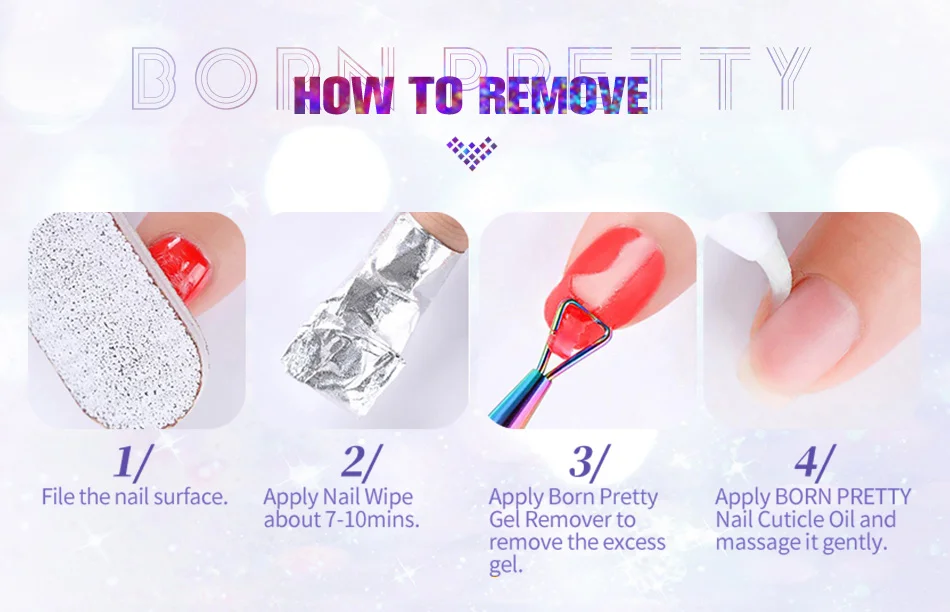 BORN PRETTY

HOW TO REMOVE

1/
File the nail surface.

2/
Apply Nail Wipe about 7-10mins.

3/
Apply Born Pretty Gel Remover to remove the excess gel.

4/
Apply BORN PRETTY Nail Cuticle Oil and massage it gently.