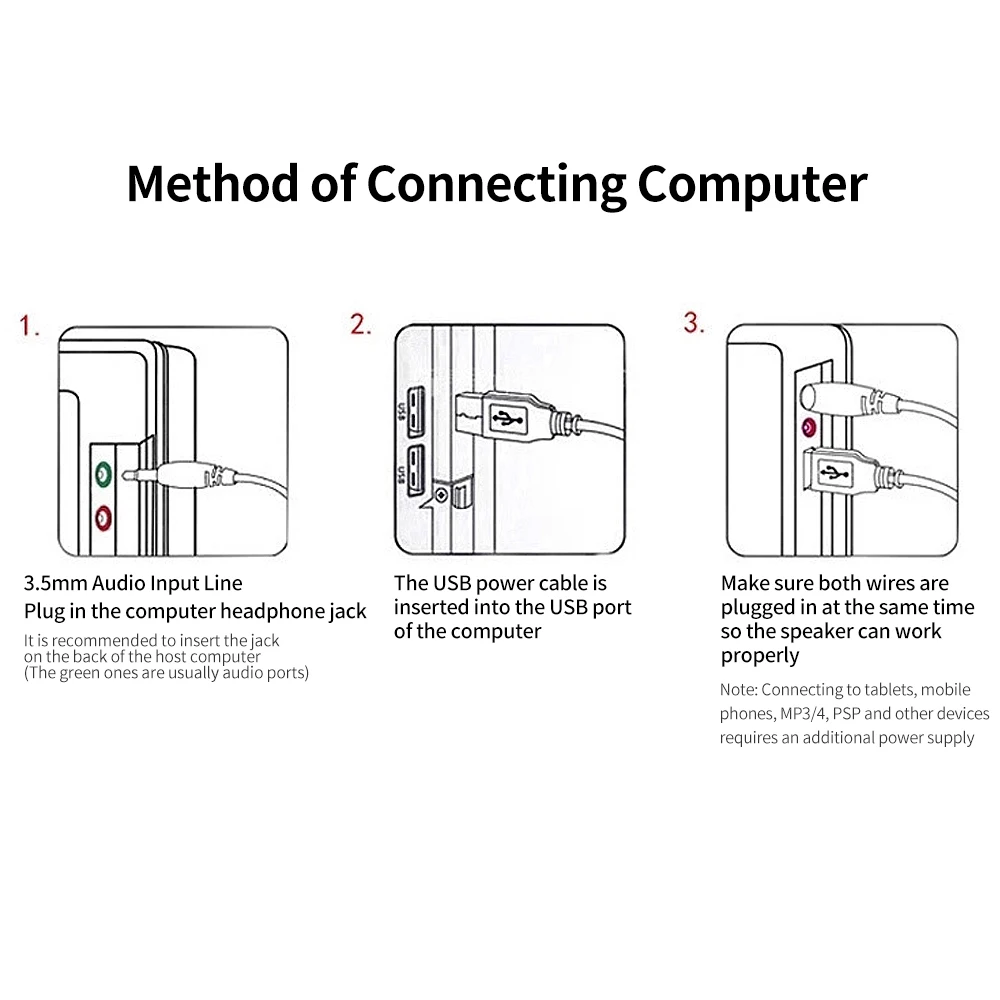 Method of Connecting Computer

1.

3.5mm Audio Input Line
Plug in the computer headphone jack
It is recommended to insert the jack on the back of the host computer (The green ones are usually audio ports)

2.

USB

USB

The USB power cable is inserted into the USB port of the computer

3.

Make sure both wires are plugged in at the same time so the speaker can work properly

Note: Connecting to tablets, mobile phones, MP3/4, PSP and other devices requires an additional power supply