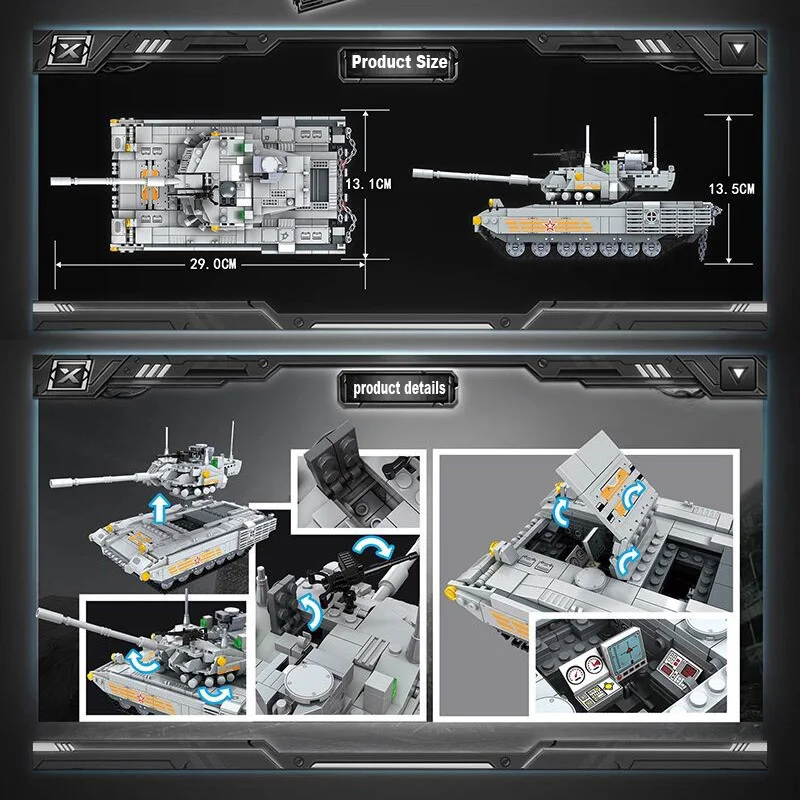 Product Size

13.1CM

29.0CM

13.5CM

product details