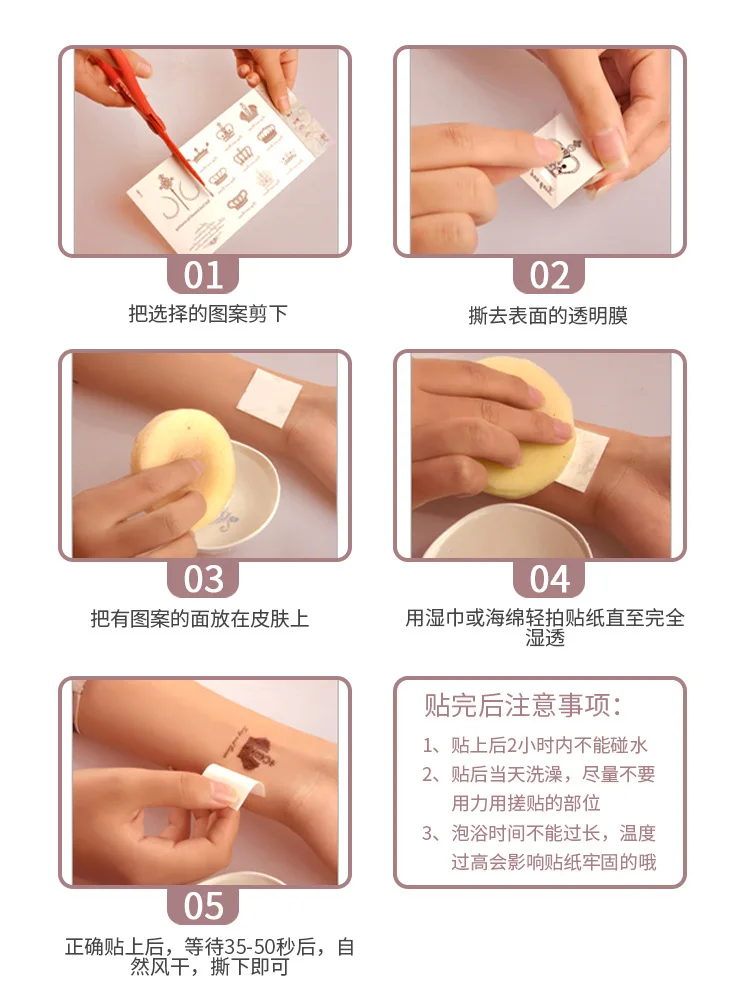 01
把选择的图案剪下

02
撕去表面的透明膜

03
把有图案的面放在皮肤上

04
用湿巾或海绵轻拍贴纸直至完全湿透

05
正确贴上后，等待35-50秒后，自然风干，撕下即可

贴完后注意事项：
1、贴上后2小时内不能碰水
2、贴后当天洗澡，尽量不要用力用搓贴的部位
3、泡浴时间不能过长，温度过高会影响贴纸牢固的哦