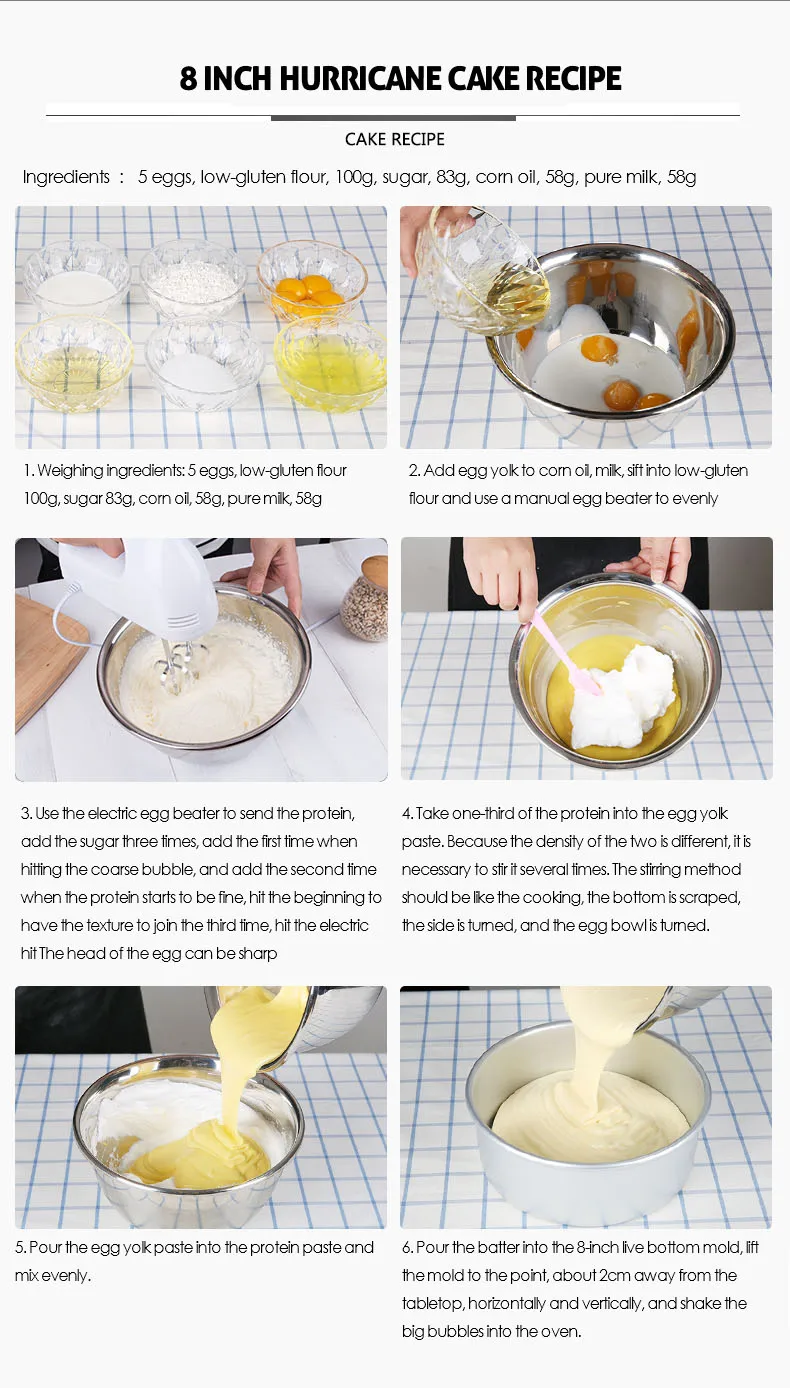 8 INCH HURRICANE CAKE RECIPE

CAKE RECIPE

Ingredients : 5 eggs, low-gluten flour, 100g, sugar, 83g, corn oil, 58g, pure milk, 58g

1. Weighing ingredients: 5 eggs, low-gluten flour 100g, sugar 83g, corn oil, 58g, pure milk, 58g

2. Add egg yolk to corn oil, milk, sift into low-gluten flour and use a manual egg beater to evenly

3. Use the electric egg beater to send the protein, add the sugar three times, add the first time when hitting the coarse bubble, and add the second time when the protein starts to be fine, hit the beginning to have the texture to join the third time, hit the electric hit The head of the egg can be sharp

4. Take one-third of the protein into the egg yolk paste. Because the density of the two is different, it is necessary to stir it several times. The stirring method should be like the cooking, the bottom is scraped, the side is turned, and the egg bowl is turned.

5. Pour the egg yolk paste into the protein paste and mix evenly.

6. Pour the batter into the 8-inch live bottom mold, lift the mold to the point, about 2cm away from the tabletop, horizontally and vertically, and shake the big bubbles into the oven.