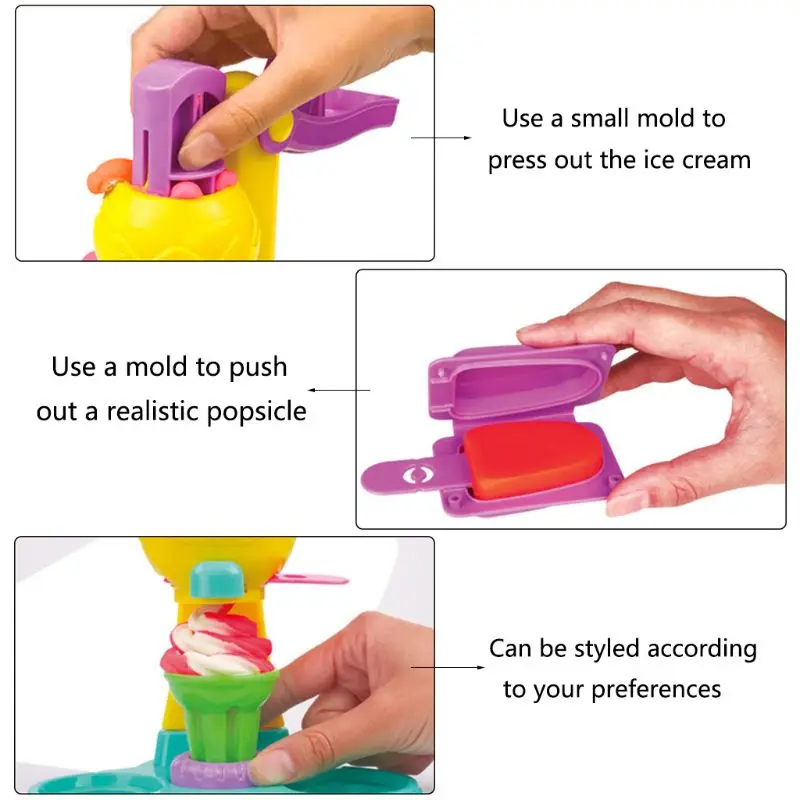 Use a small mold to press out the ice cream

Use a mold to push out a realistic popsicle

Can be styled according to your preferences