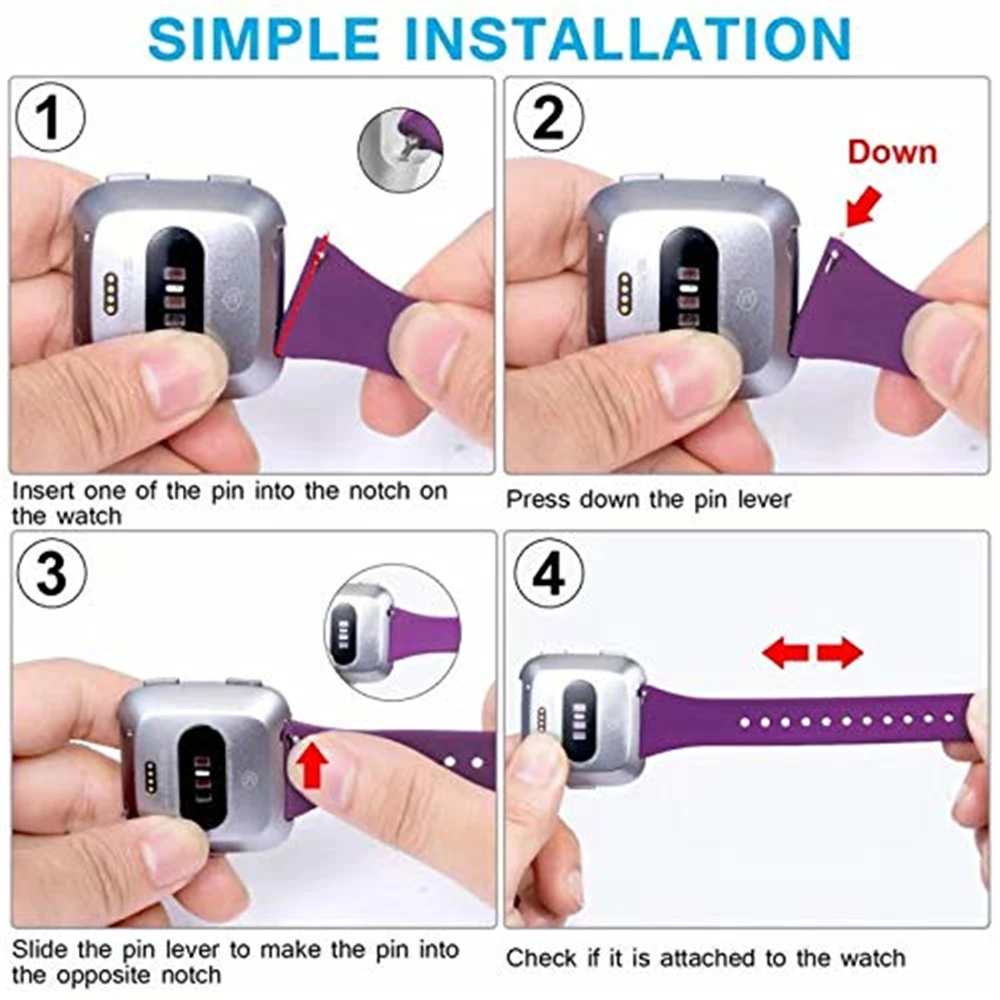 SIMPLE INSTALLATION

1

Insert one of the pin into the notch on the watch

2

Down

Press down the pin lever

3

Slide the pin lever to make the pin into the opposite notch

4

Check if it is attached to the watch