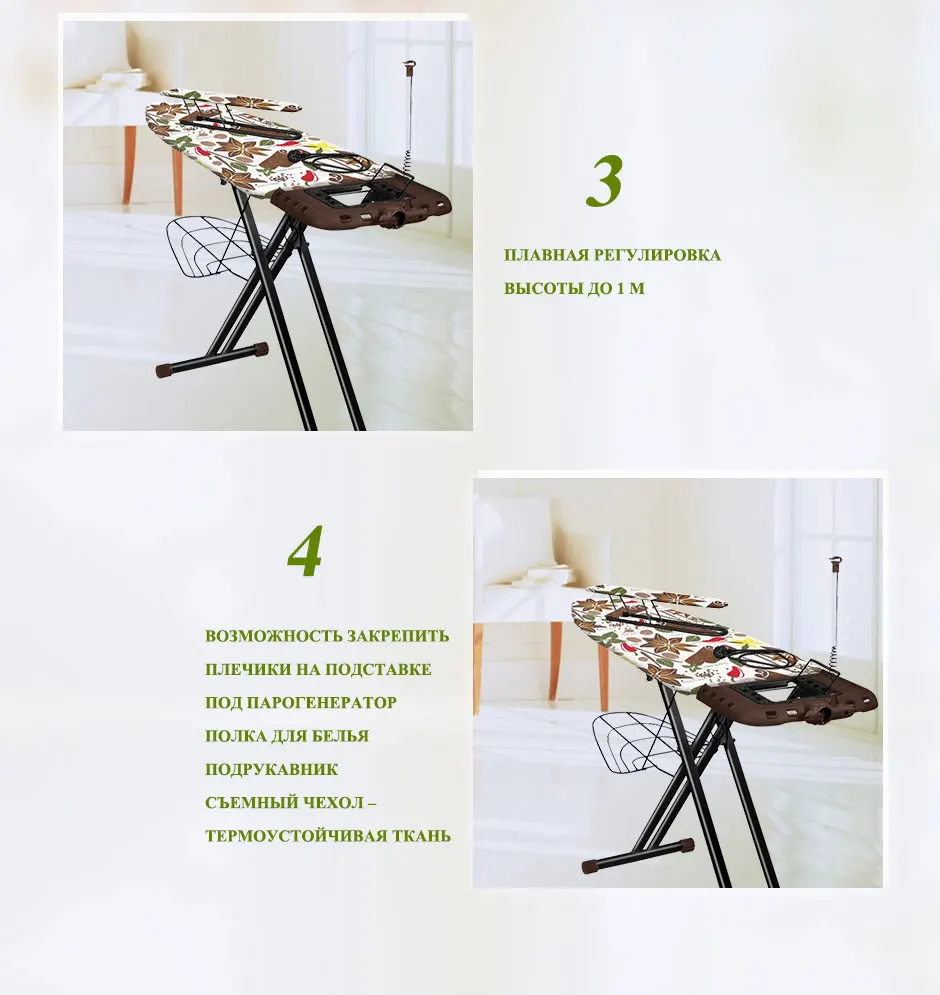 3

ПЛАВНАЯ РЕГУЛИРОВКА ВЫСОТЫ ДО 1 М

4

ВОЗМОЖНОСТЬ ЗАКРЕПИТЬ ПЛЕЧИКИ НА ПОДСТАВКЕ ПОД ПАРОГЕНЕРАТОР
ПОЛКА ДЛЯ БЕЛЬЯ
ПОДРУКАВНИК
СЪЕМНЫЙ ЧЕХОЛ – ТЕРМОУСТОЙЧИВАЯ ТКАНЬ