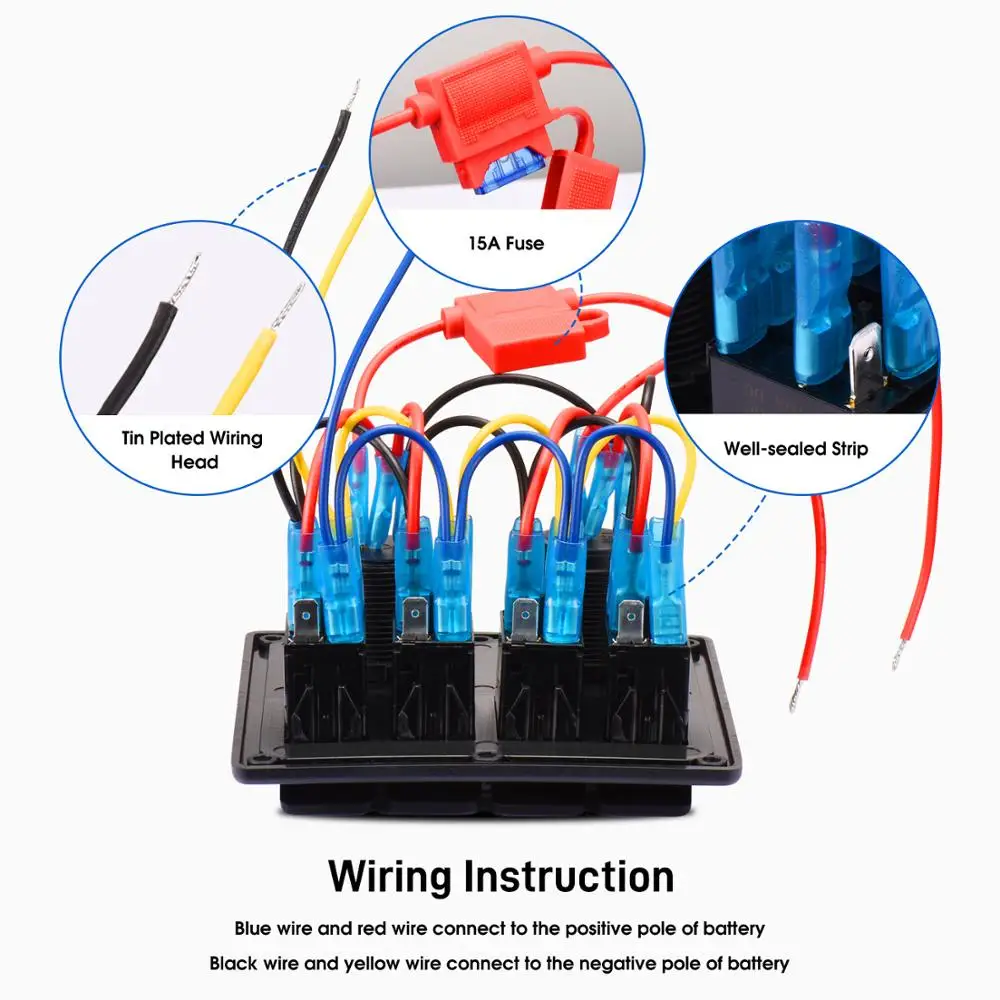 15A Fuse

Tin Plated Wiring Head

Well-sealed Strip

Wiring Instruction

Blue wire and red wire connect to the positive pole of battery

Black wire and yellow wire connect to the negative pole of battery