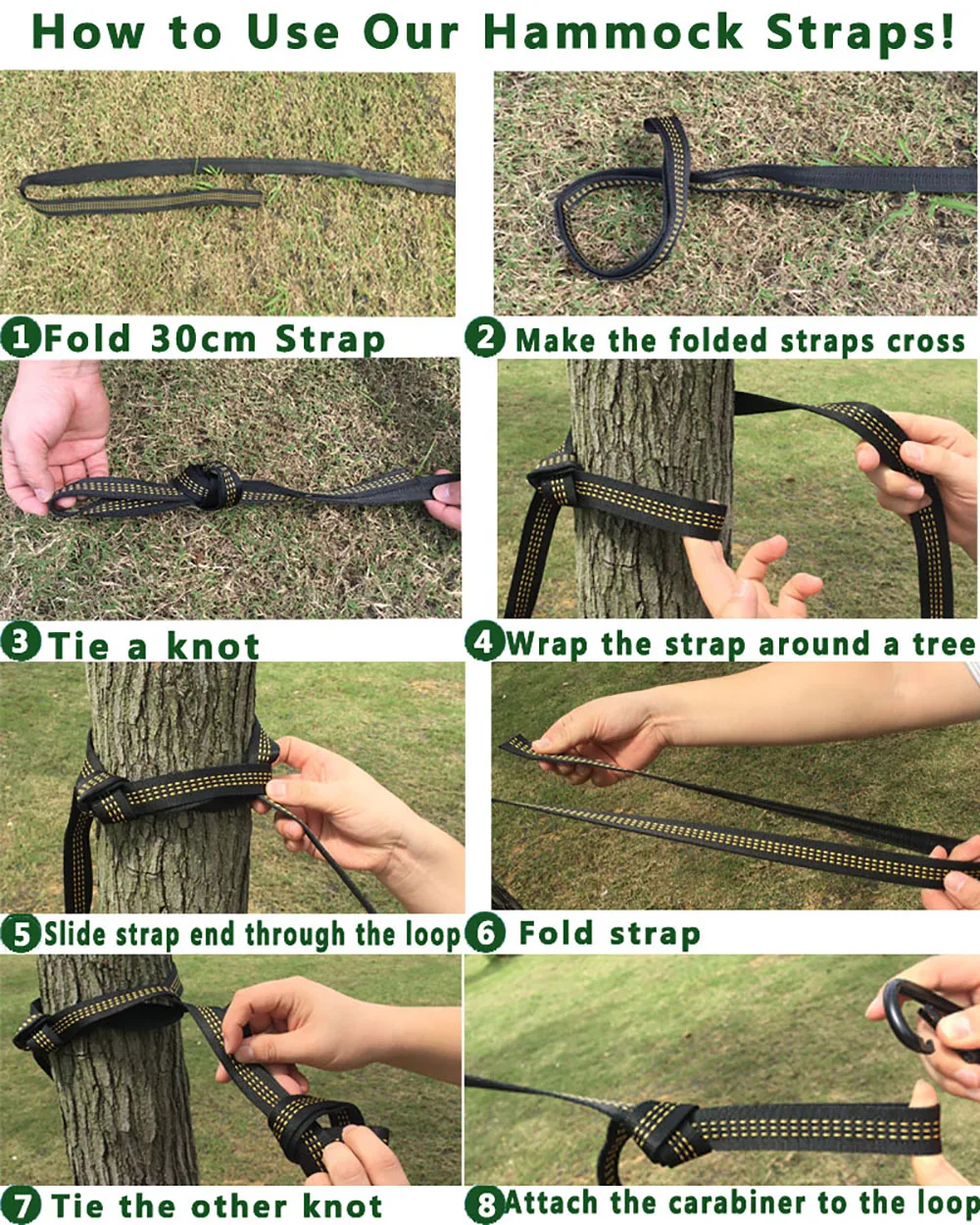 How to Use Our Hammock Straps!

1 Fold 30cm Strap

2 Make the folded straps cross

3 Tie a knot

4 Wrap the strap around a tree

5 Slide strap end through the loop

6 Fold strap

7 Tie the other knot

8 Attach the carabiner to the loop