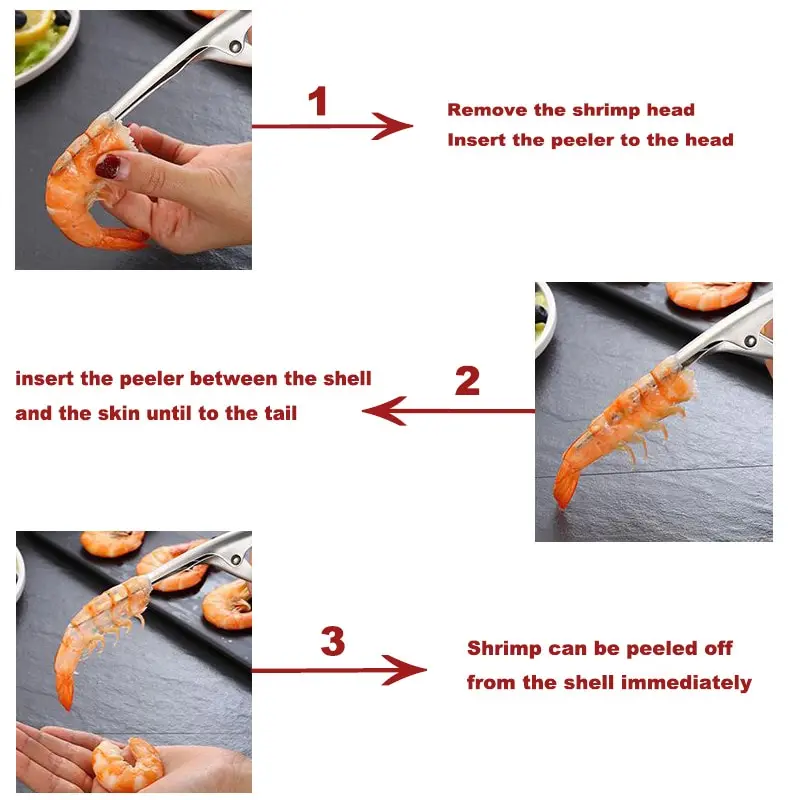 1

Remove the shrimp head
Insert the peeler to the head

2

insert the peeler between the shell
and the skin until to the tail

3

Shrimp can be peeled off
from the shell immediately