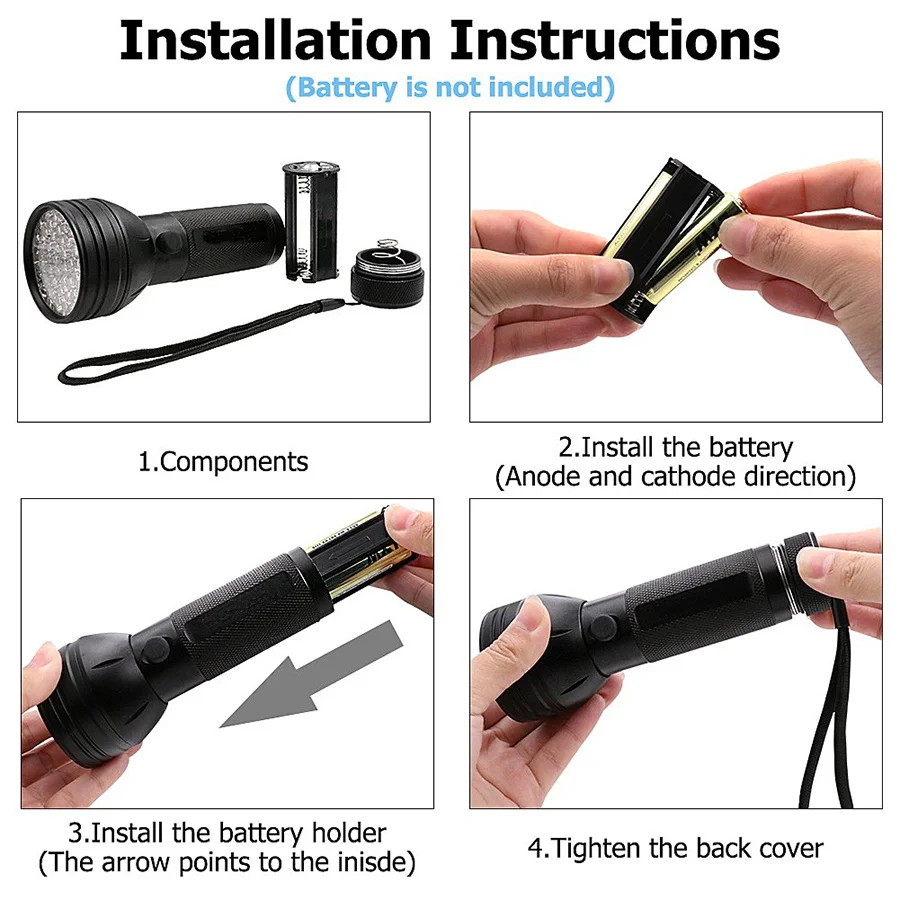 Installation Instructions
(Battery is not included)

1.Components

2.Install the battery
(Anode and cathode direction)

3.Install the battery holder
(The arrow points to the inisde)

4.Tighten the back cover