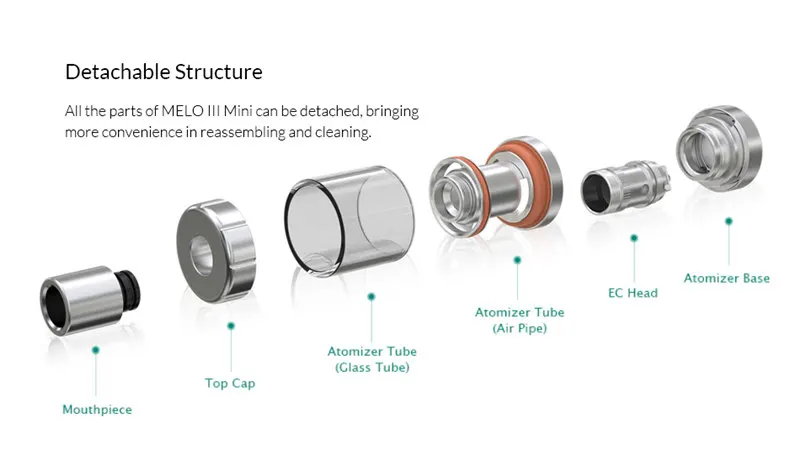 Detachable Structure

All the parts of MELO III Mini can be detached, bringing more convenience in reassembling and cleaning.

Mouthpiece

Top Cap

Atomizer Tube (Glass Tube)

Atomizer Tube (Air Pipe)

EC Head

Atomizer Base