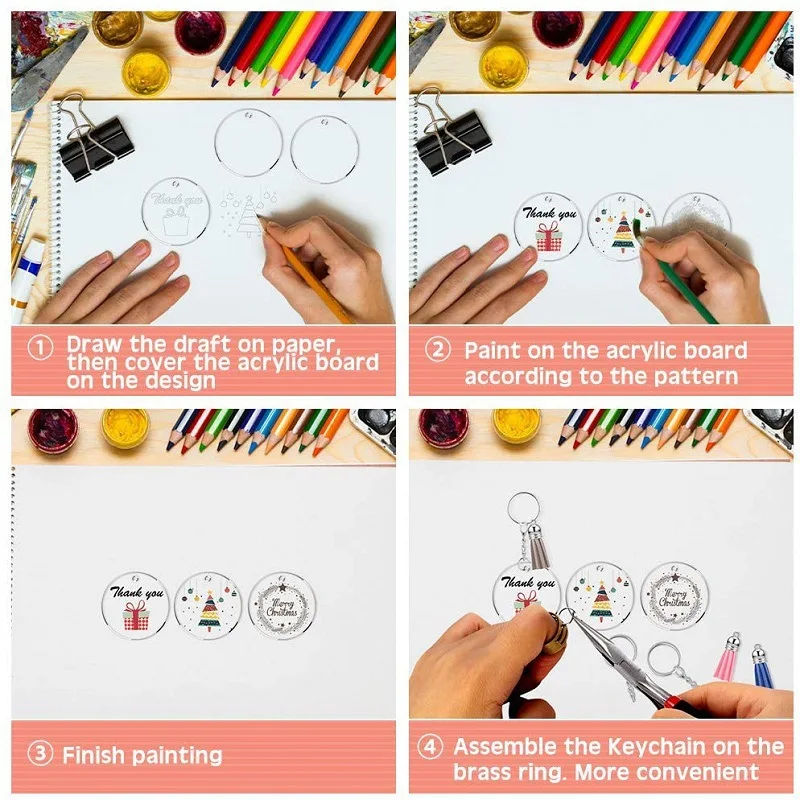 Thank you

① Draw the draft on paper, then cover the acrylic board on the design

Thank you

② Paint on the acrylic board according to the pattern

Thank you

Merry Christmas

③ Finish painting

Thank you

Merry Christmas

④ Assemble the Keychain on the brass ring. More convenient