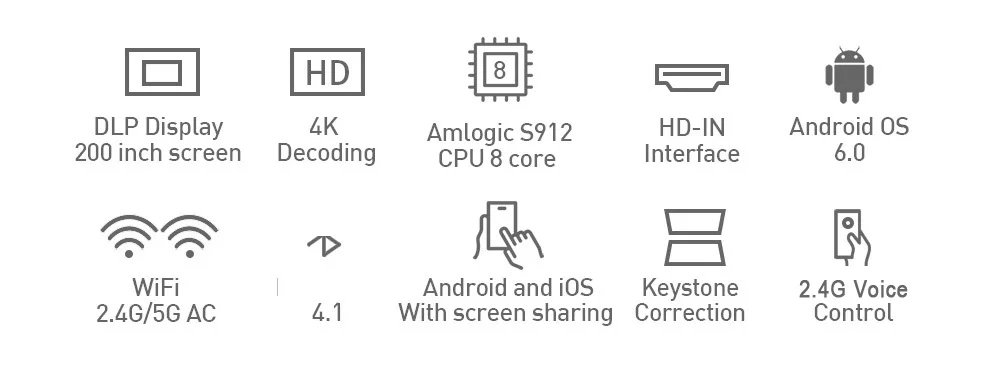 HD

8

DLP Display
200 inch screen

4K
Decoding

Amlogic S912
CPU 8 core

HD-IN
Interface

Android OS
6.0

WiFi
2.4G/5G AC

4.1

Android and iOS
With screen sharing

Keystone
Correction

2.4G Voice
Control