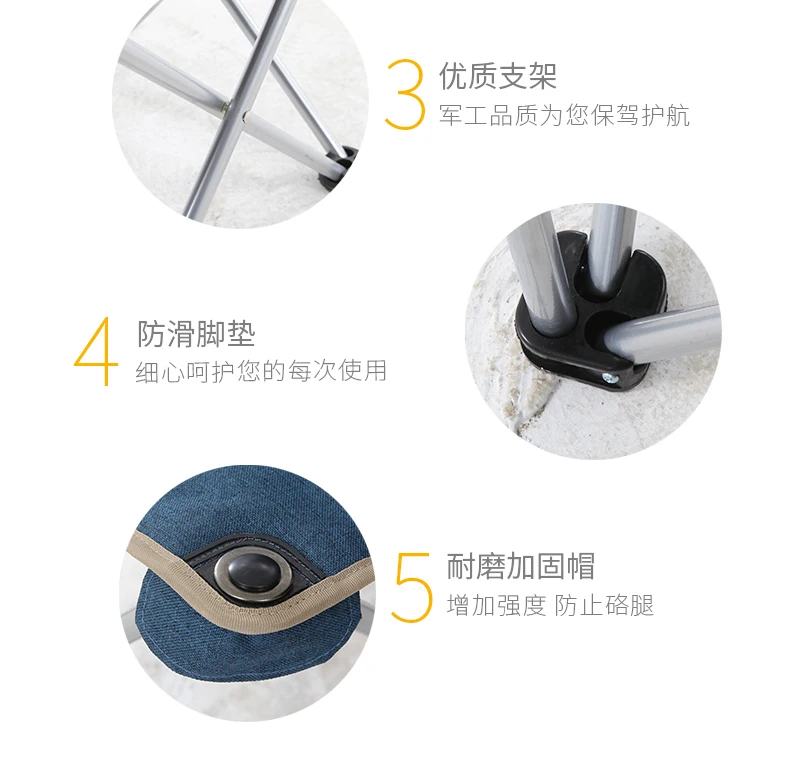 3 优质支架
军工品质为您保驾护航

4 防滑脚垫
细心呵护您的每次使用

5 耐磨加固帽
增加强度 防止硌腿