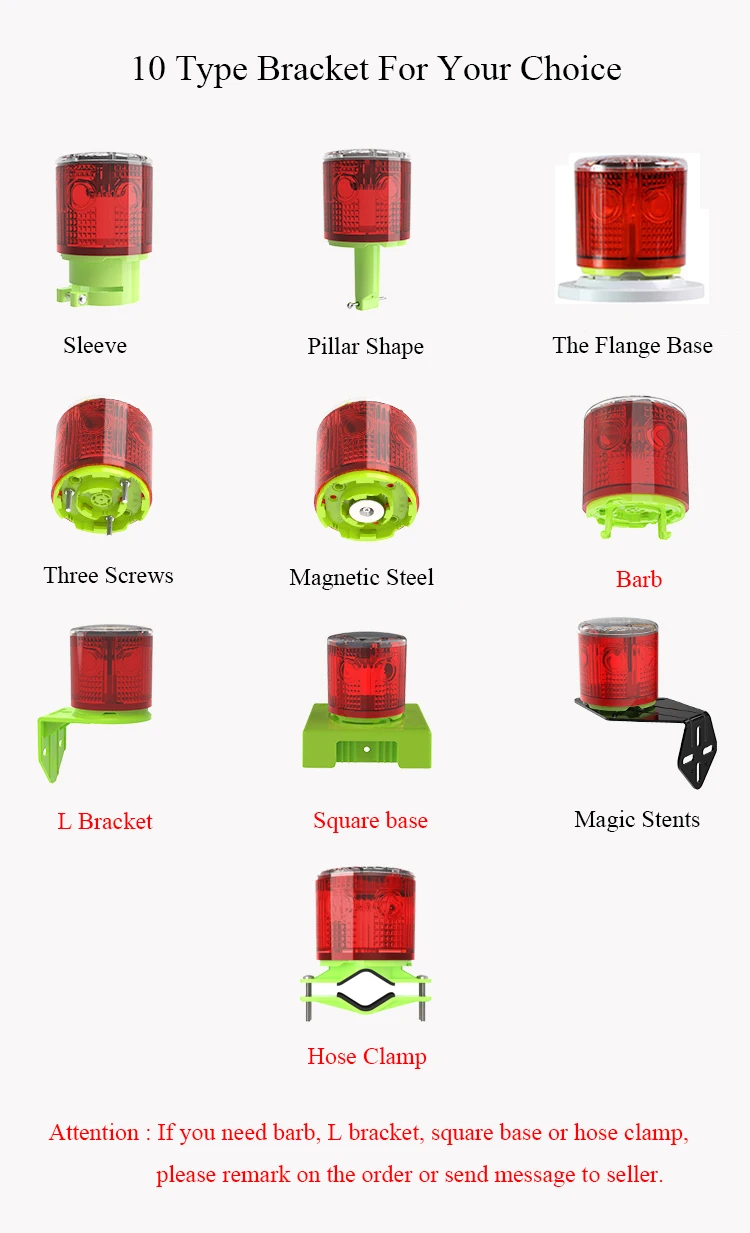 10 Type Bracket For Your Choice

Sleeve

Pillar Shape

The Flange Base

Three Screws

Magnetic Steel

Barb

L Bracket

Square base

Magic Stents

Hose Clamp

Attention : If you need barb, L bracket, square base or hose clamp, please remark on the order or send message to seller.