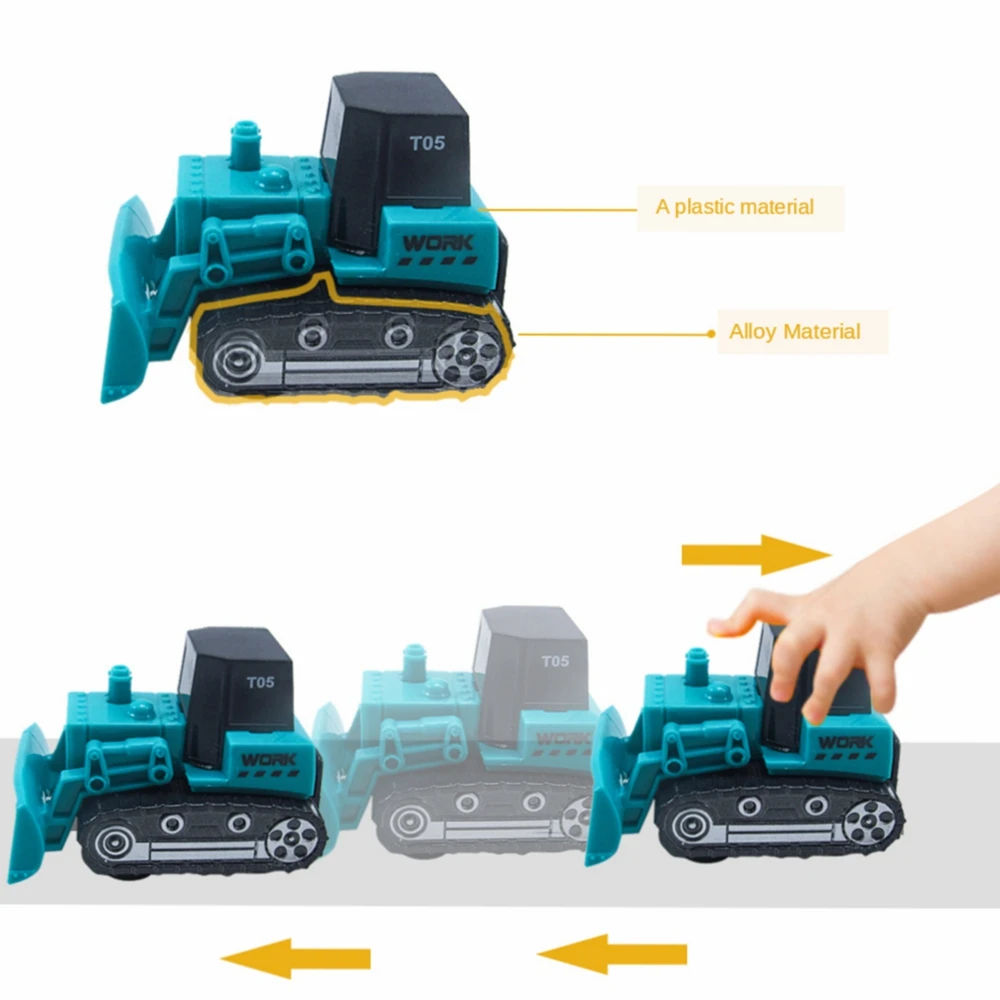 T05
WORK
A plastic material
Alloy Material
T05
WORK
T05
WORK
WORK