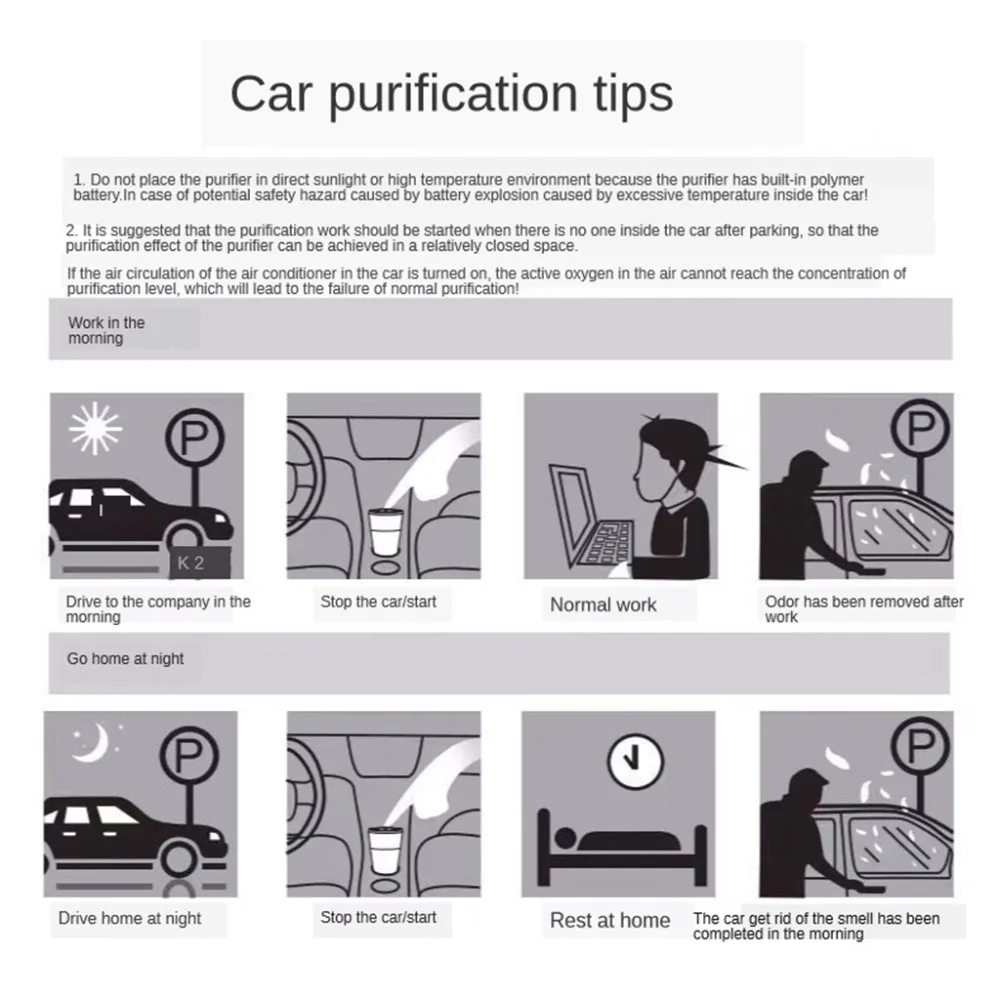 Car purification tips

1. Do not place the purifier in direct sunlight or high temperature environment because the purifier has built-in polymer battery.In case of potential safety hazard caused by battery explosion caused by excessive temperature inside the car!

2. It is suggested that the purification work should be started when there is no one inside the car after parking, so that the purification effect of the purifier can be achieved in a relatively closed space.

If the air circulation of the air conditioner in the car is turned on, the active oxygen in the air cannot reach the concentration of purification level, which will lead to the failure of normal purification!

Work in the morning

P

K 2

P

Drive to the company in the morning

Stop the car/start

Normal work

Odor has been removed after work

Go home at night

P

P

Drive home at night

Stop the car/start

Rest at home

The car get rid of the smell has been completed in the morning