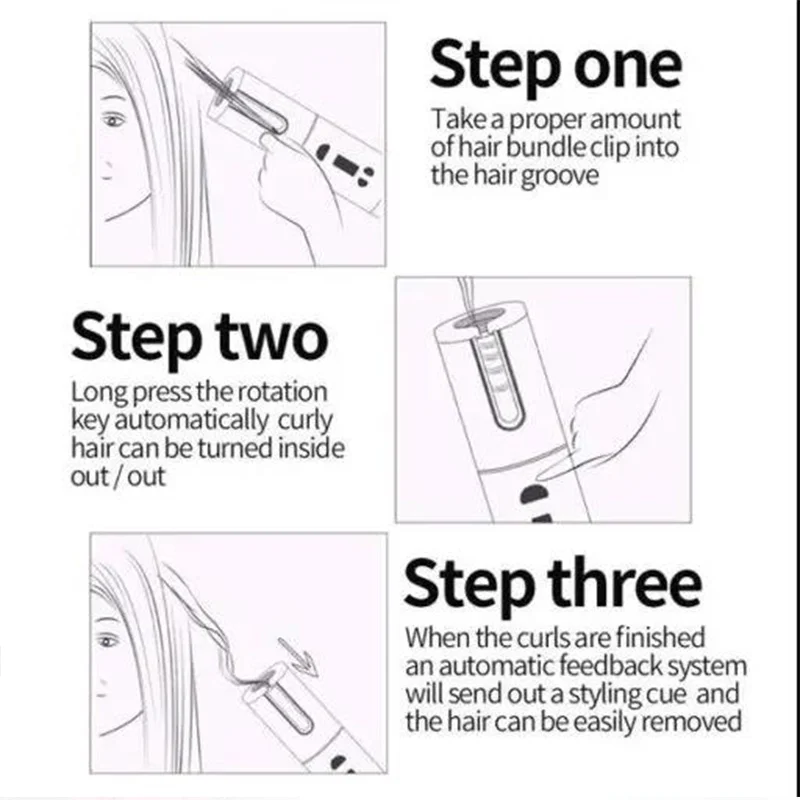 Step one
Take a proper amount of hair bundle clip into the hair groove

Step two
Long press the rotation key automatically curly hair can be turned inside out / out

Step three
When the curls are finished an automatic feedback system will send out a styling cue and the hair can be easily removed