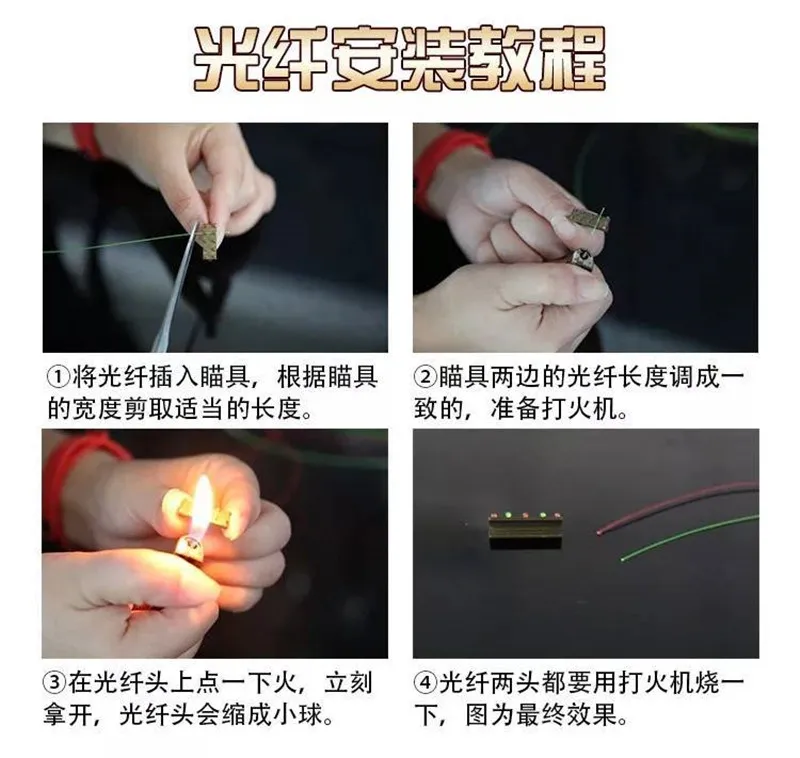 光纤安装教程

①将光纤插入瞄具，根据瞄具的宽度剪取适当的长度。

②瞄具两边的光纤长度调成一致的，准备打火机。

③在光纤头上点一下火，立刻拿开，光纤头会缩成小球。

④光纤两头都要用打火机烧一下，图为最终效果。