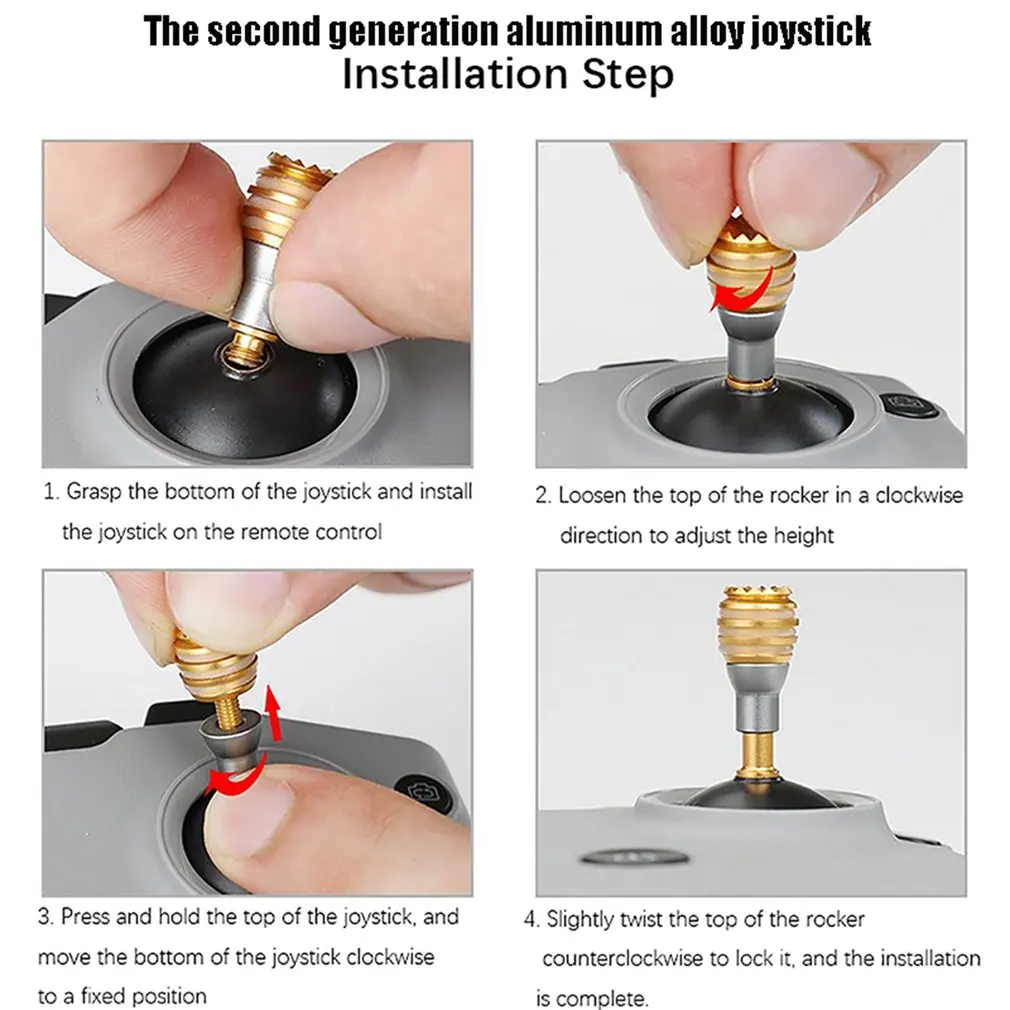 The second generation aluminum alloy joystick
Installation Step

1. Grasp the bottom of the joystick and install the joystick on the remote control

2. Loosen the top of the rocker in a clockwise direction to adjust the height

3. Press and hold the top of the joystick, and move the bottom of the joystick clockwise to a fixed position

4. Slightly twist the top of the rocker counterclockwise to lock it, and the installation is complete.