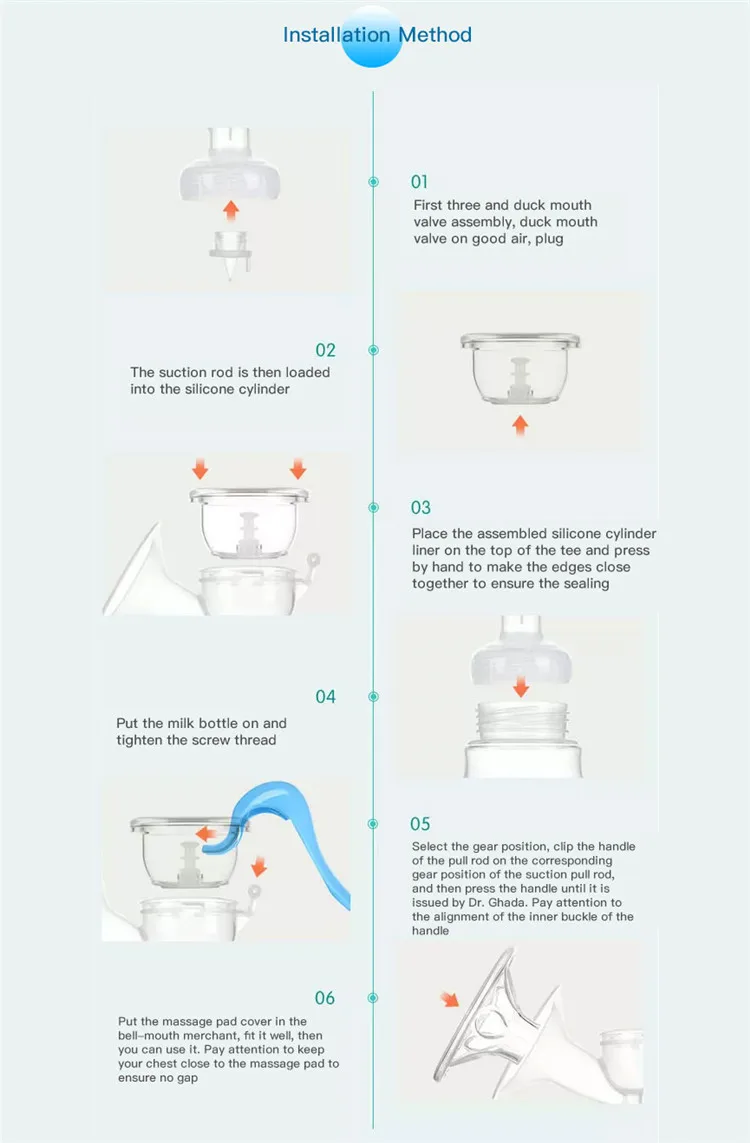 Installation Method

01
First three and duck mouth valve assembly, duck mouth valve on good air, plug

02
The suction rod is then loaded into the silicone cylinder

03
Place the assembled silicone cylinder liner on the top of the tee and press by hand to make the edges close together to ensure the sealing

04
Put the milk bottle on and tighten the screw thread

05
Select the gear position, clip the handle of the pull rod on the corresponding gear position of the suction pull rod, and then press the handle until it is issued by Dr. Ghada. Pay attention to the alignment of the inner buckle of the handle

06
Put the massage pad cover in the bell-mouth merchant, fit it well, then you can use it. Pay attention to keep your chest close to the massage pad to ensure no gap