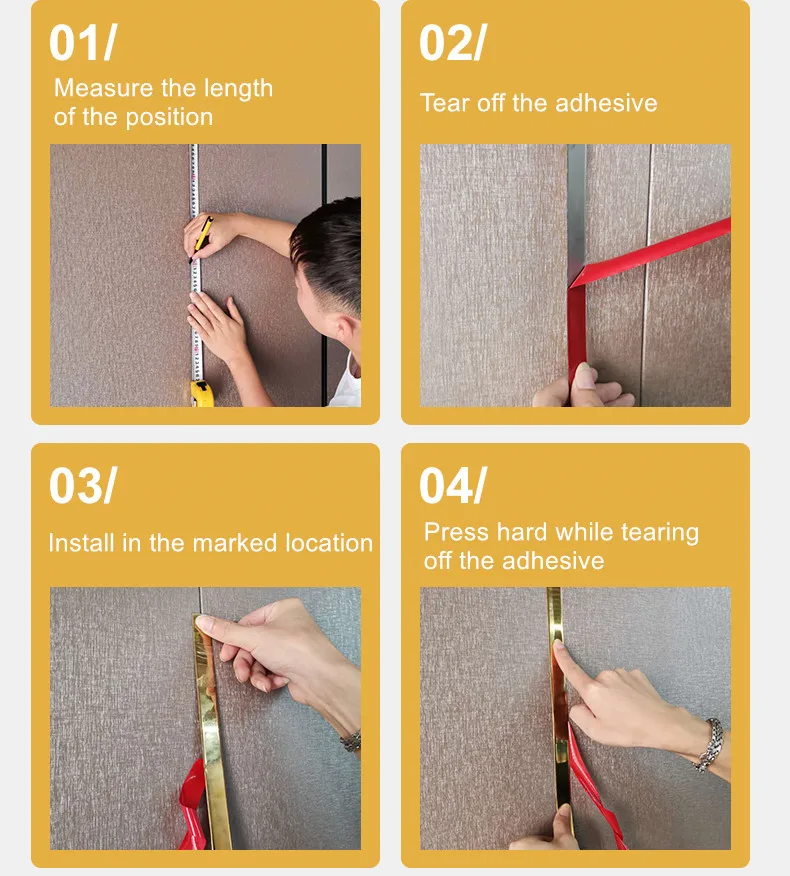 01/
Measure the length of the position

02/
Tear off the adhesive

03/
Install in the marked location

04/
Press hard while tearing off the adhesive