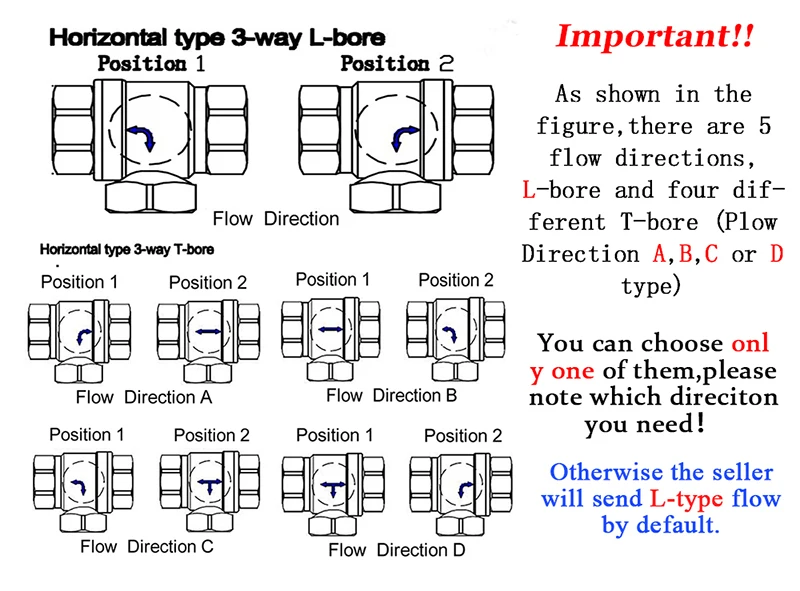 Horizontal type 3-way L-bore

Position 1

Position 2

Flow Direction

Horizontal type 3-way T-bore

Position 1

Position 2

Flow Direction A

Position 1

Position 2

Flow Direction B

Position 1

Position 2

Flow Direction C

Position 1

Position 2

Flow Direction D

Important!!

As shown in the figure,there are 5 flow directions, L-bore and four different T-bore (Plow Direction A,B,C or D type)

You can choose only one of them,please note which direciton you need!

Otherwise the seller will send L-type flow by default.