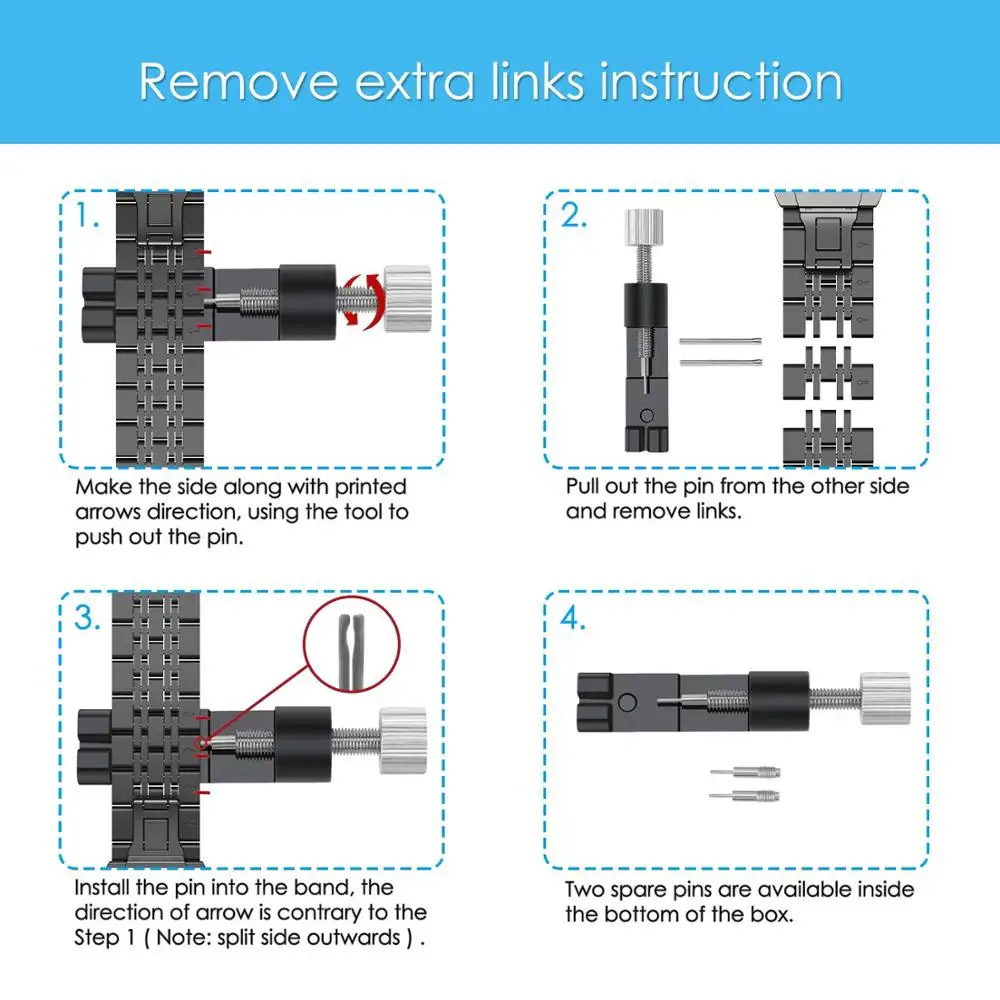 Remove extra links instruction

1.

Make the side along with printed arrows direction, using the tool to push out the pin.

2.

Pull out the pin from the other side and remove links.

3.

Install the pin into the band, the direction of arrow is contrary to the Step 1 ( Note: split side outwards ) .

4.

Two spare pins are available inside the bottom of the box.