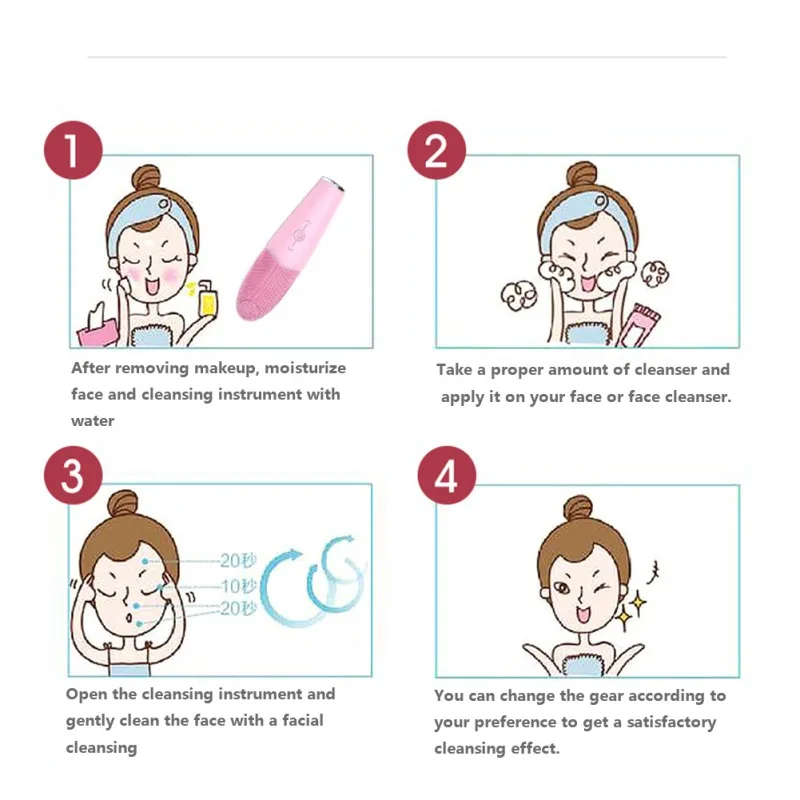 1

After removing makeup, moisturize face and cleansing instrument with water

2

Take a proper amount of cleanser and apply it on your face or face cleanser.

3

20秒
10秒
20秒

Open the cleansing instrument and gently clean the face with a facial cleansing

4

You can change the gear according to your preference to get a satisfactory cleansing effect.