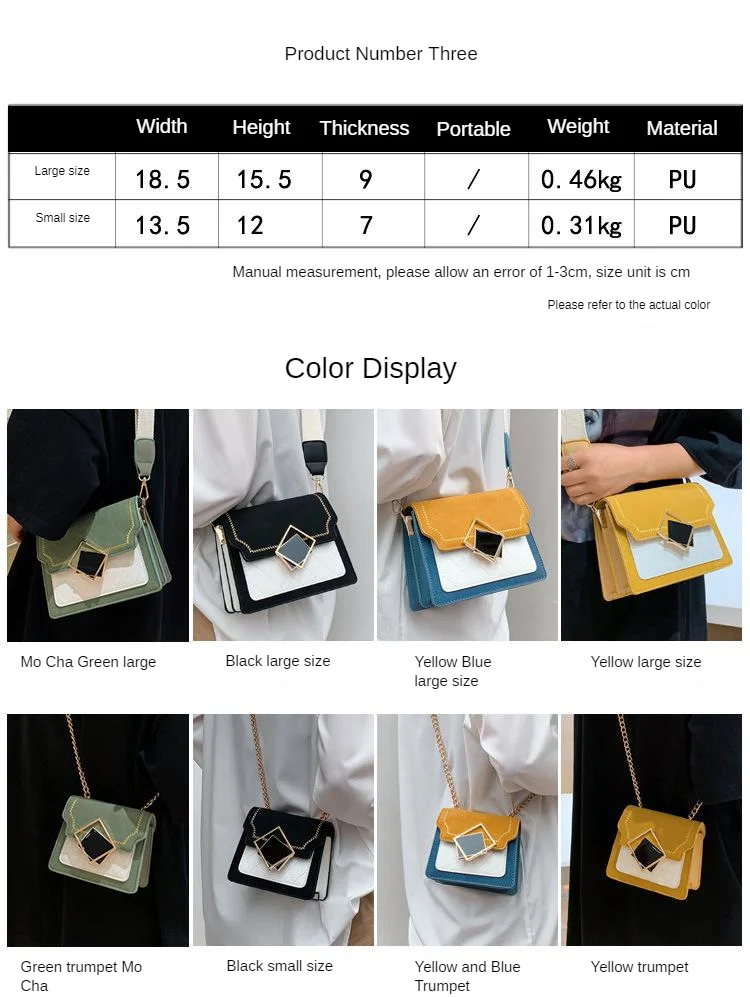 Product Number Three

| | Width | Height | Thickness | Portable | Weight | Material |
|---|---|---|---|---|---|---|
| Large size | 18.5 | 15.5 | 9 | / | 0.46kg | PU |
| Small size | 13.5 | 12 | 7 | / | 0.31kg | PU |

Manual measurement, please allow an error of 1-3cm, size unit is cm

Please refer to the actual color

Color Display

Mo Cha Green large

Black large size

Yellow Blue large size

Yellow large size

Green trumpet Mo Cha

Black small size

Yellow and Blue Trumpet

Yellow trumpet