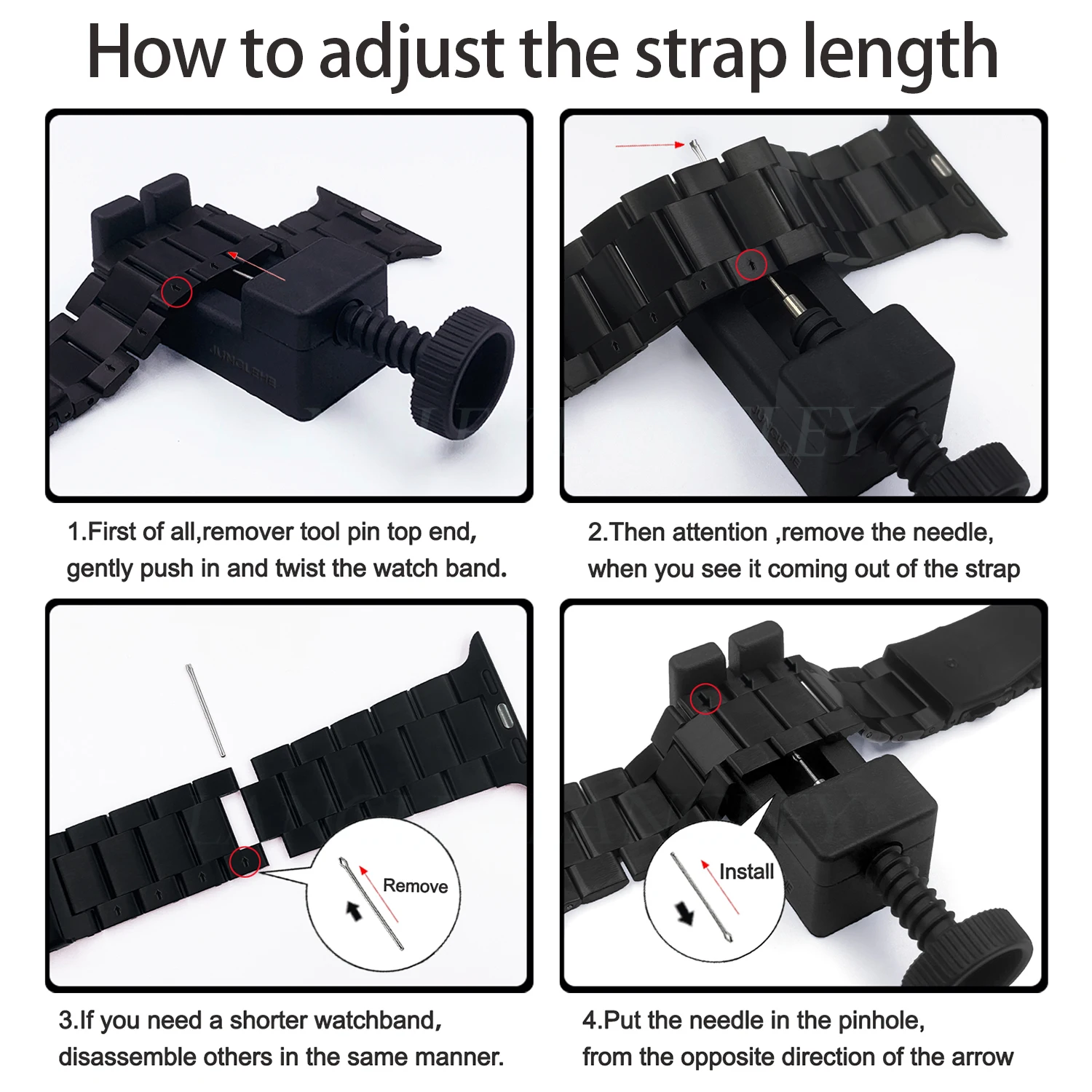 How to adjust the strap length

JUNGLEYE

1.First of all,remover tool pin top end, gently push in and twist the watch band.

JUNGLEYE

2.Then attention ,remove the needle, when you see it coming out of the strap

Remove

3.If you need a shorter watchband, disassemble others in the same manner.

Install

4.Put the needle in the pinhole, from the opposite direction of the arrow