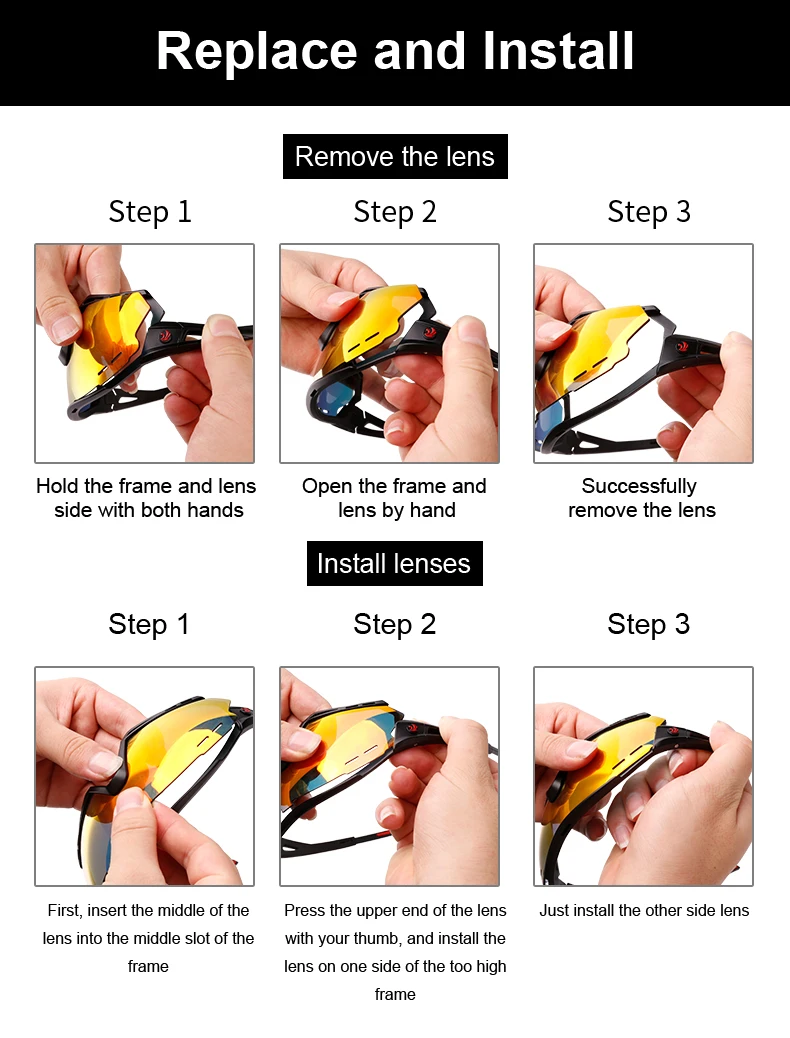 Replace and Install

Remove the lens

Step 1

Hold the frame and lens side with both hands

Step 2

Open the frame and lens by hand

Step 3

Successfully remove the lens

Install lenses

Step 1

First, insert the middle of the lens into the middle slot of the frame

Step 2

Press the upper end of the lens with your thumb, and install the lens on one side of the too high frame

Step 3

Just install the other side lens