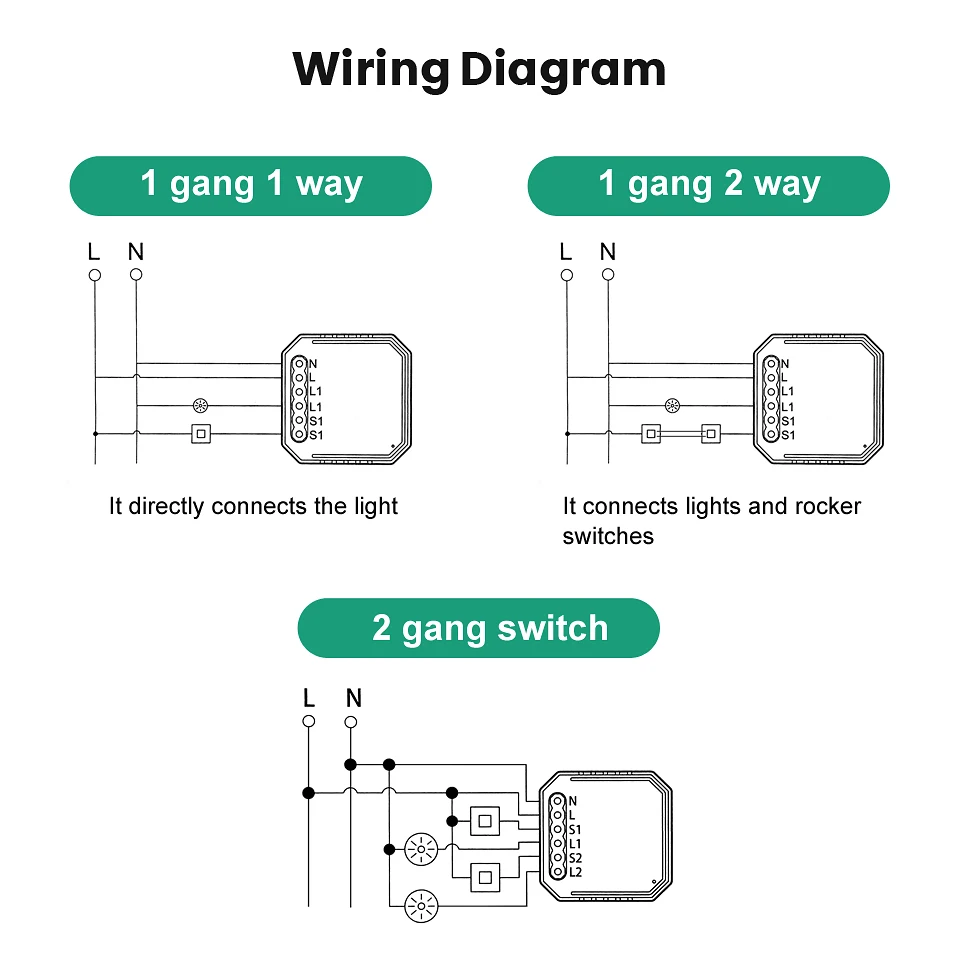 Wiring Diagram

1 gang 1 way

L N

N
L
L1
L1
S1
S1

It directly connects the light

1 gang 2 way

L N

N
L
L1
L1
S1
S1

It connects lights and rocker switches

2 gang switch

L N

N
L
S1
L1
S2
L2