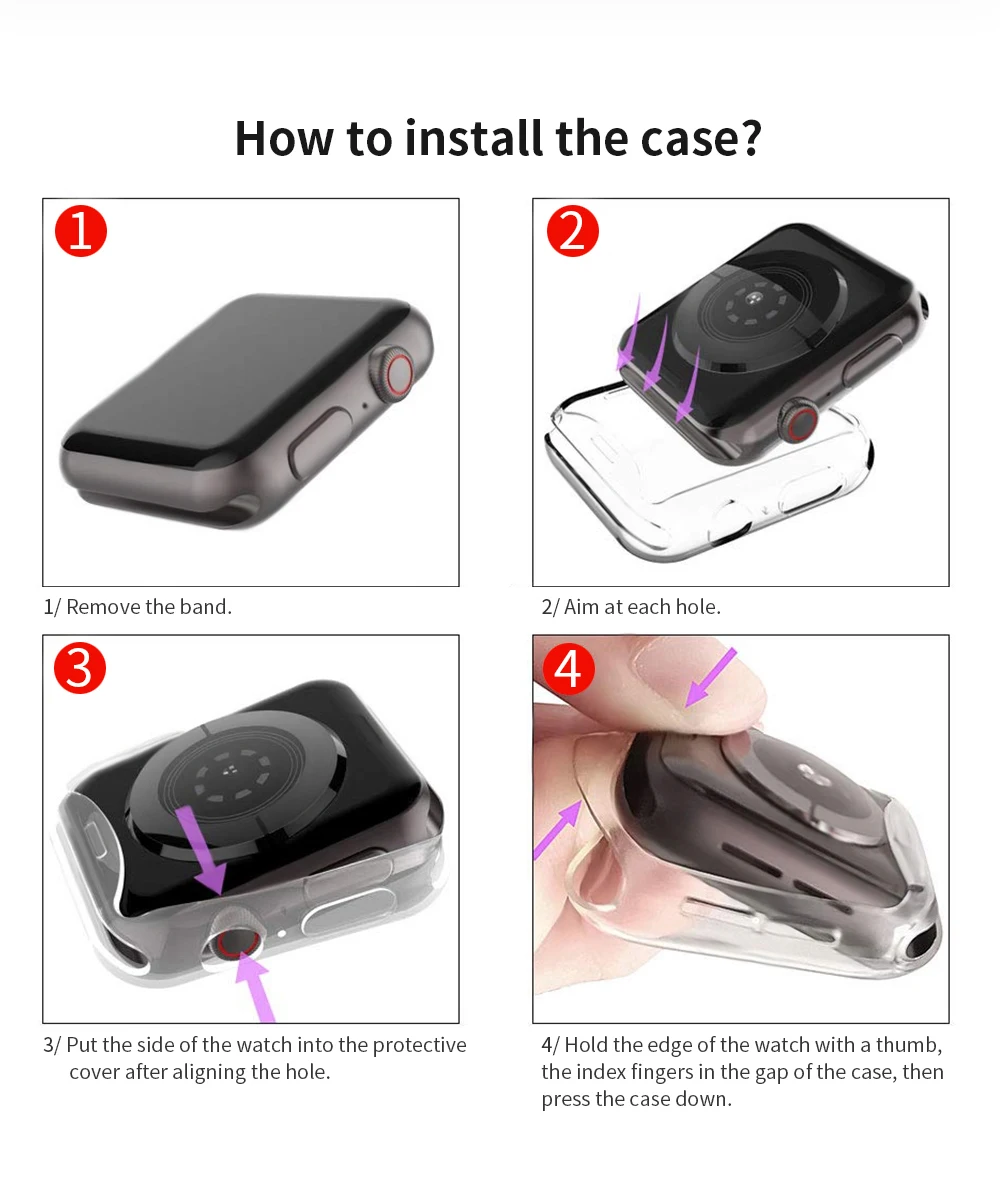 How to install the case?

1

1/ Remove the band.

2

2/ Aim at each hole.

3

3/ Put the side of the watch into the protective cover after aligning the hole.

4

4/ Hold the edge of the watch with a thumb, the index fingers in the gap of the case, then press the case down.